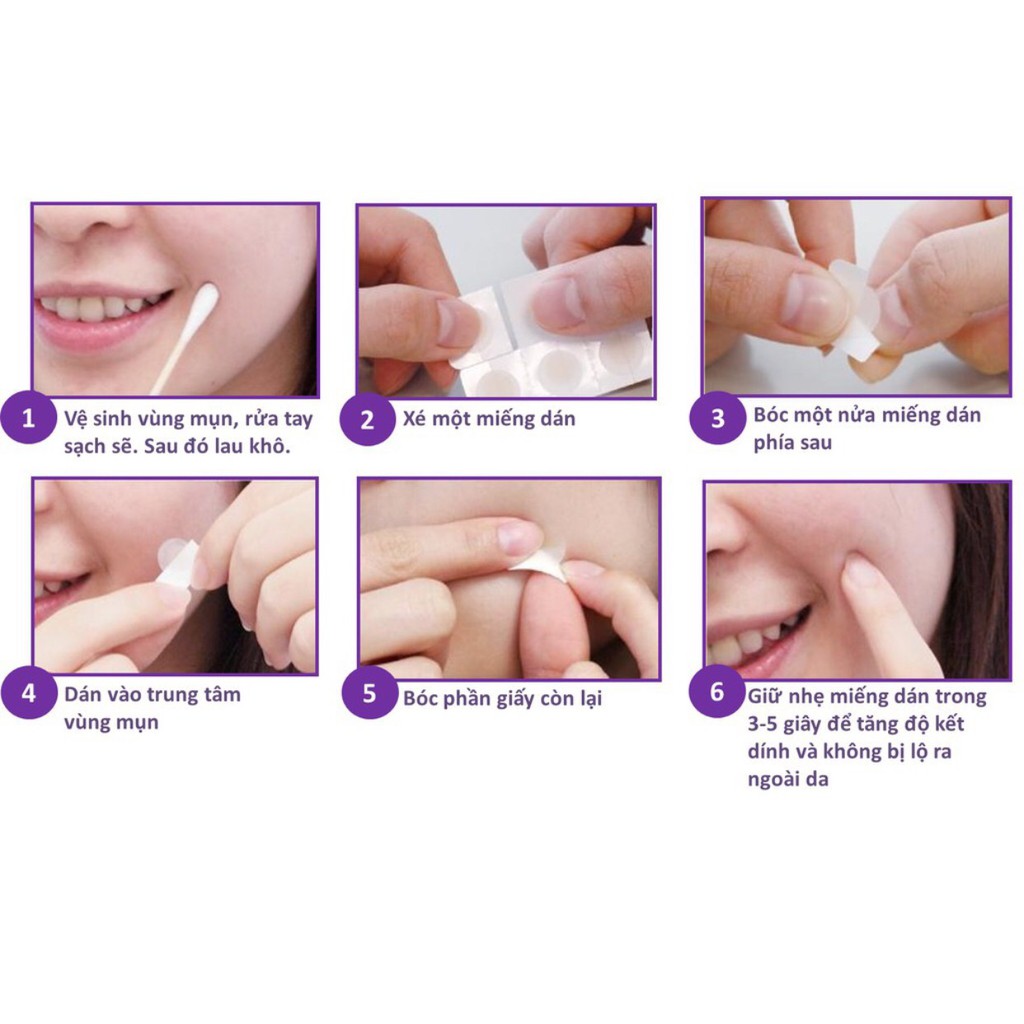 1 Vệ sinh vùng mụn, rửa tay sạch sẽ. Sau đó lau khô.

2 Xé một miếng dán

3 Bóc một nửa miếng dán phía sau

4 Dán vào trung tâm vùng mụn

5 Bóc phần giấy còn lại

6 Giữ nhẹ miếng dán trong 3-5 giây để tăng độ kết dính và không bị lộ ra ngoài da