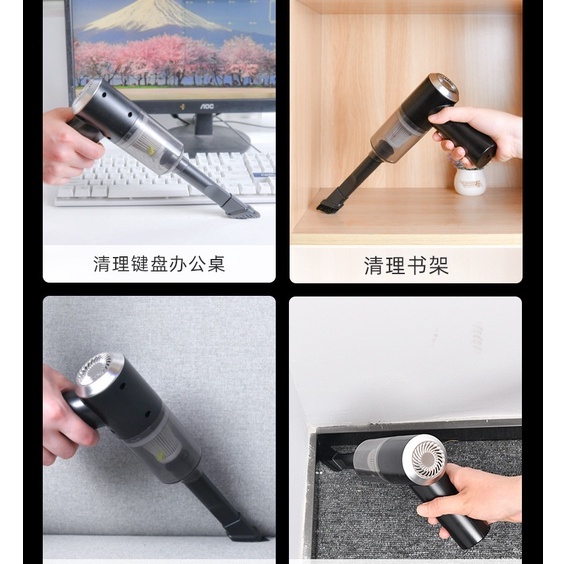 AOC

清理键盘办公桌

清理书架