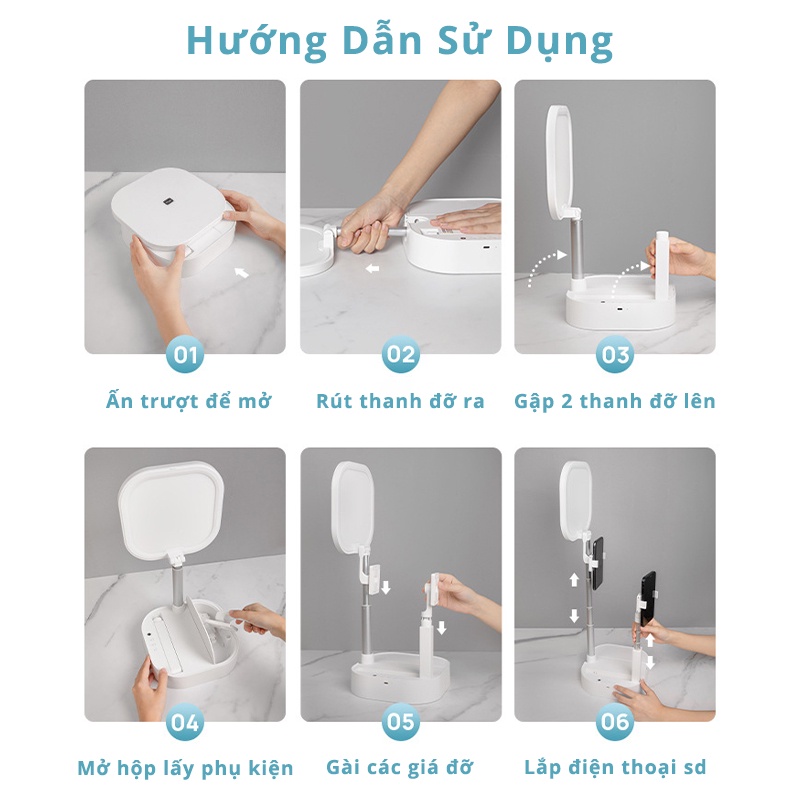 Hướng Dẫn Sử Dụng

01
Ấn trượt để mở

02
Rút thanh đỡ ra

03
Gập 2 thanh đỡ lên

04
Mở hộp lấy phụ kiện

05
Gài các giá đỡ

06
Lắp điện thoại sd