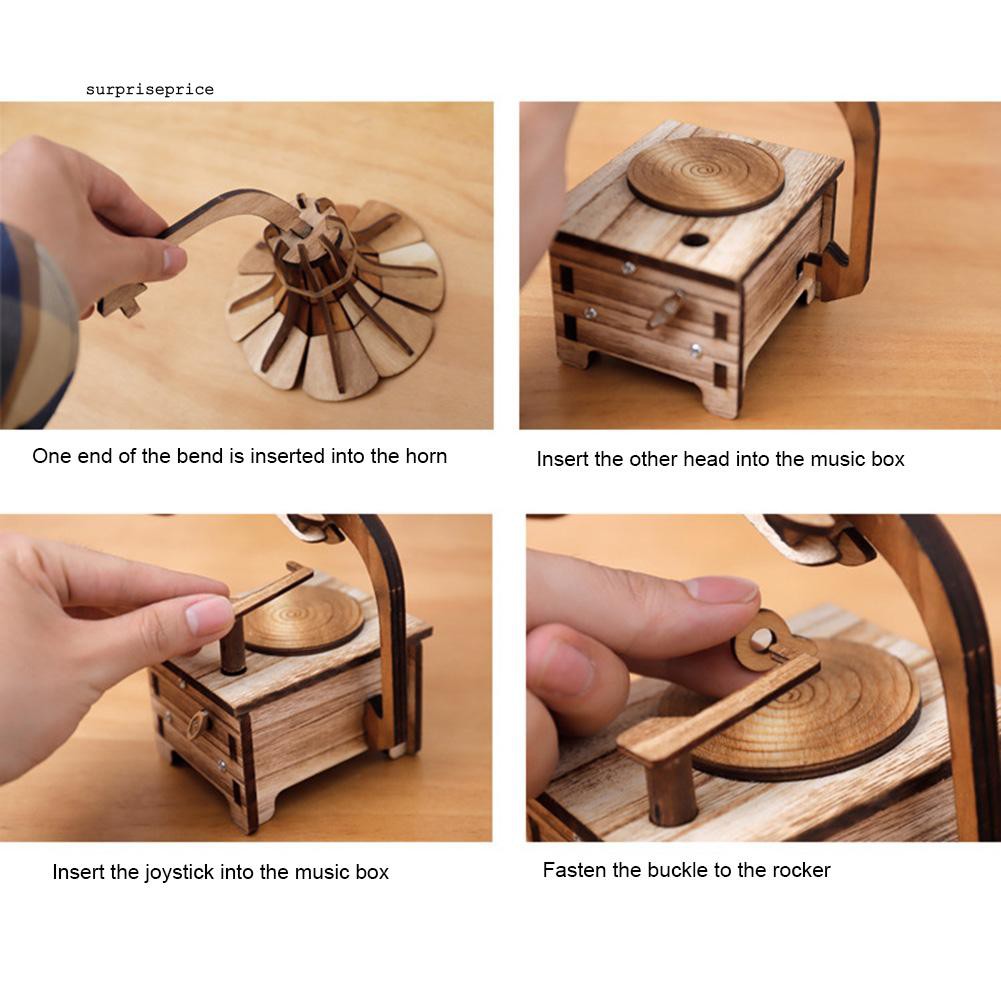 surpriseprice

One end of the bend is inserted into the horn

Insert the other head into the music box

Insert the joystick into the music box

Fasten the buckle to the rocker