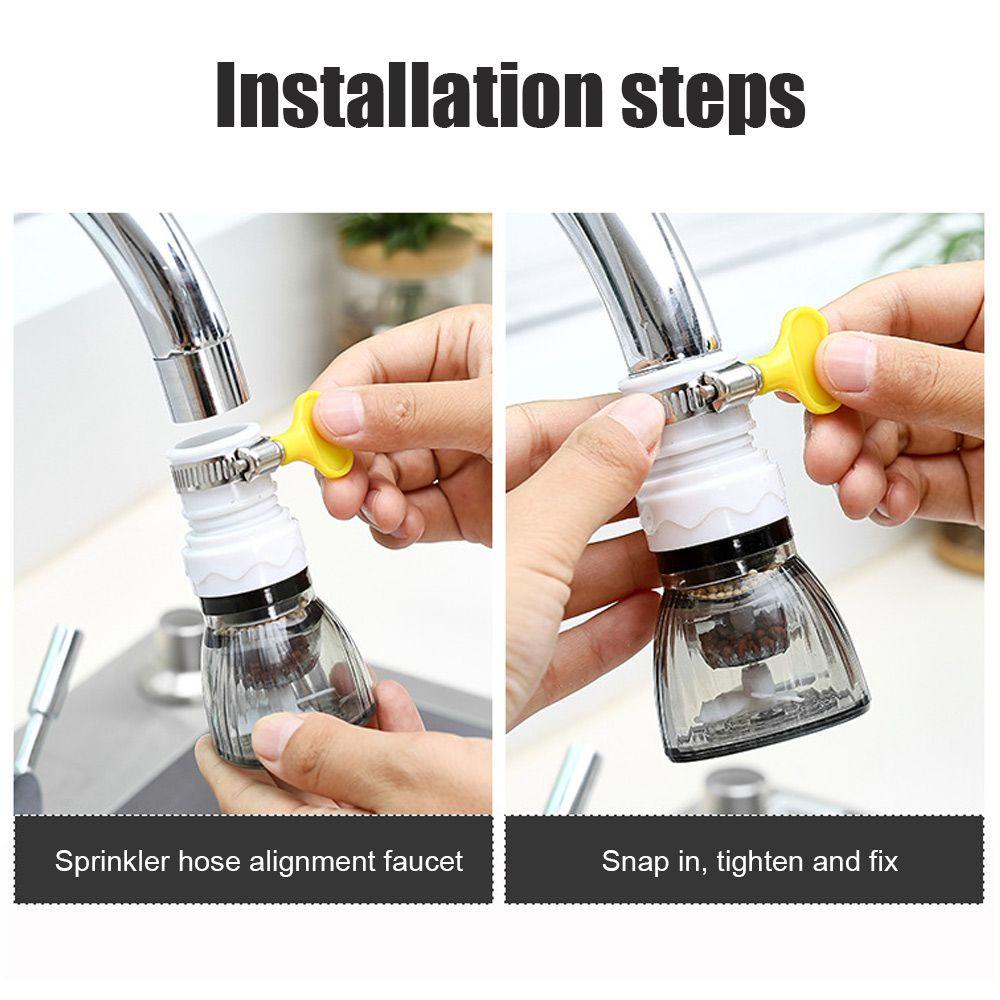 Installation steps

Sprinkler hose alignment faucet

Snap in, tighten and fix