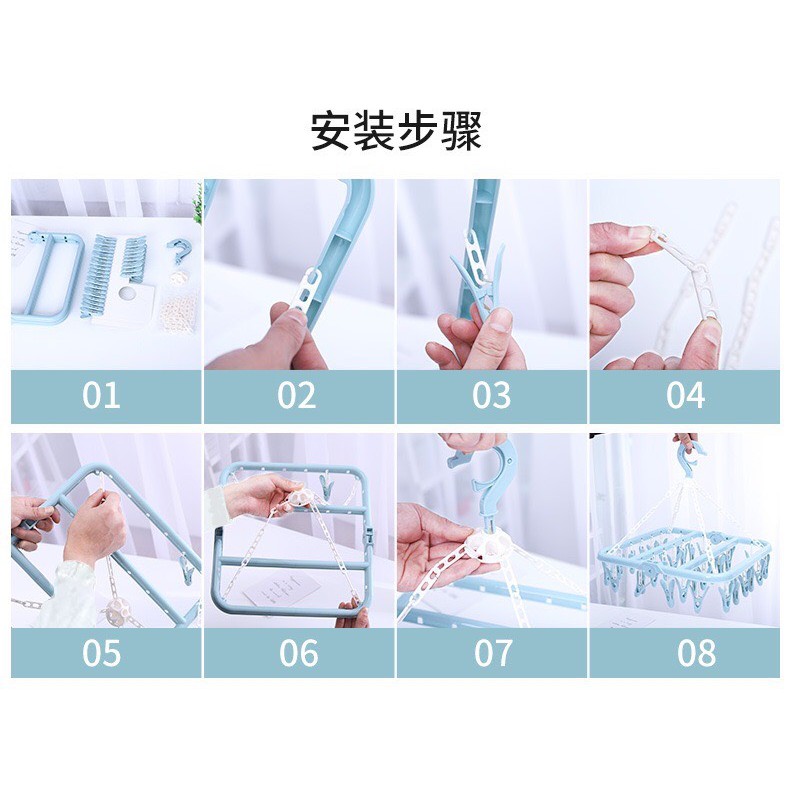 安装步骤

01

02

03

04

05

06

07

08