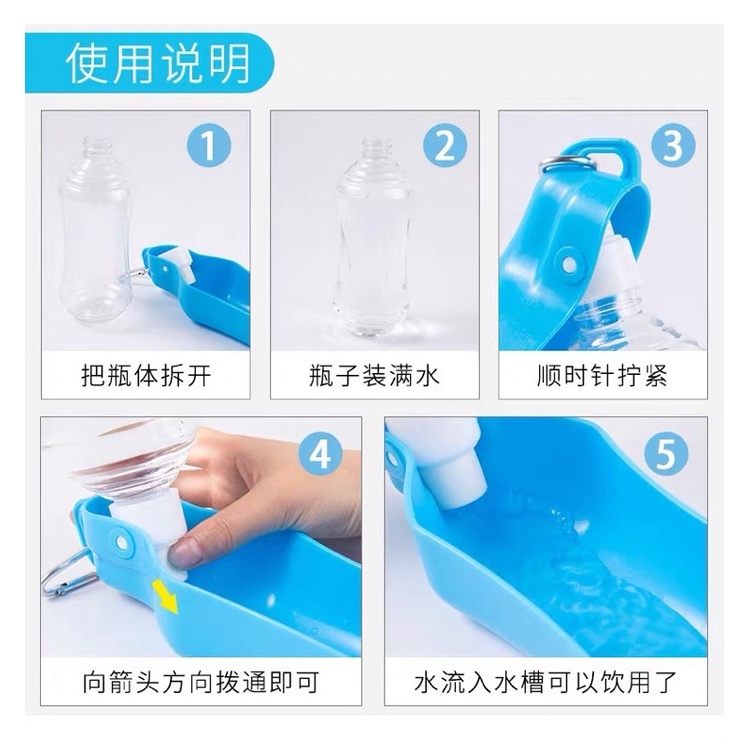 使用说明

1
把瓶体拆开

2
瓶子装满水

3
顺时针拧紧

4
向箭头方向拨通即可

5
水流入水槽可以饮用了