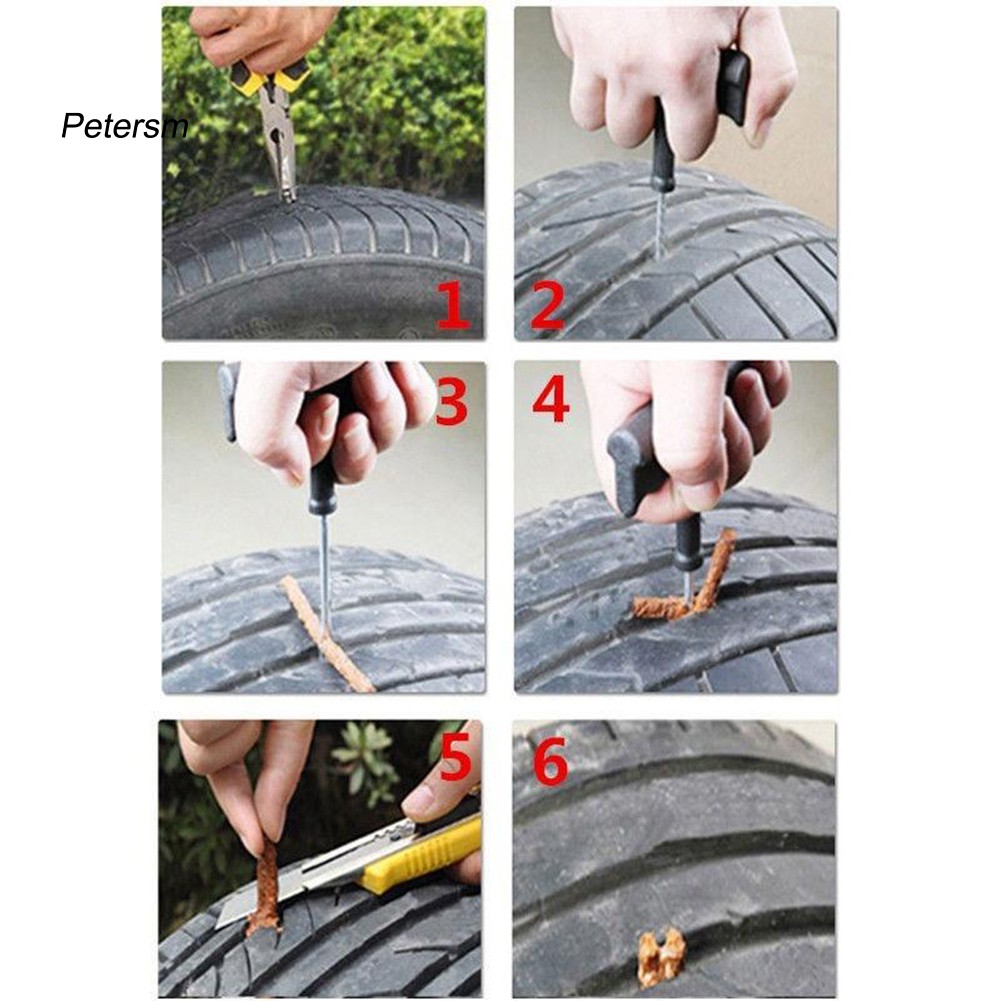 Petersm

1

2

3

4

5

6