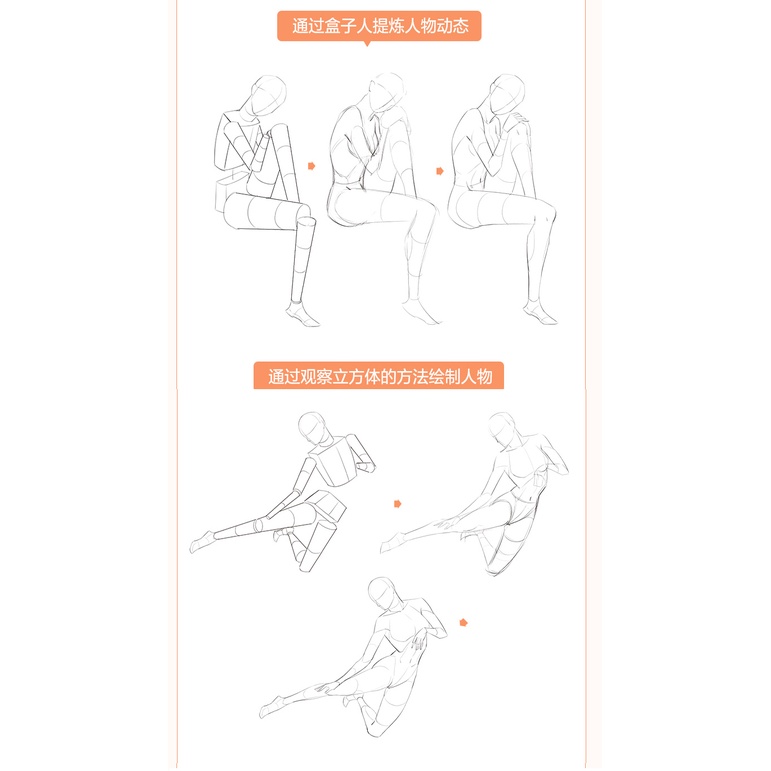 通过盒子人提炼人物动态

通过观察立方体的方法绘制人物