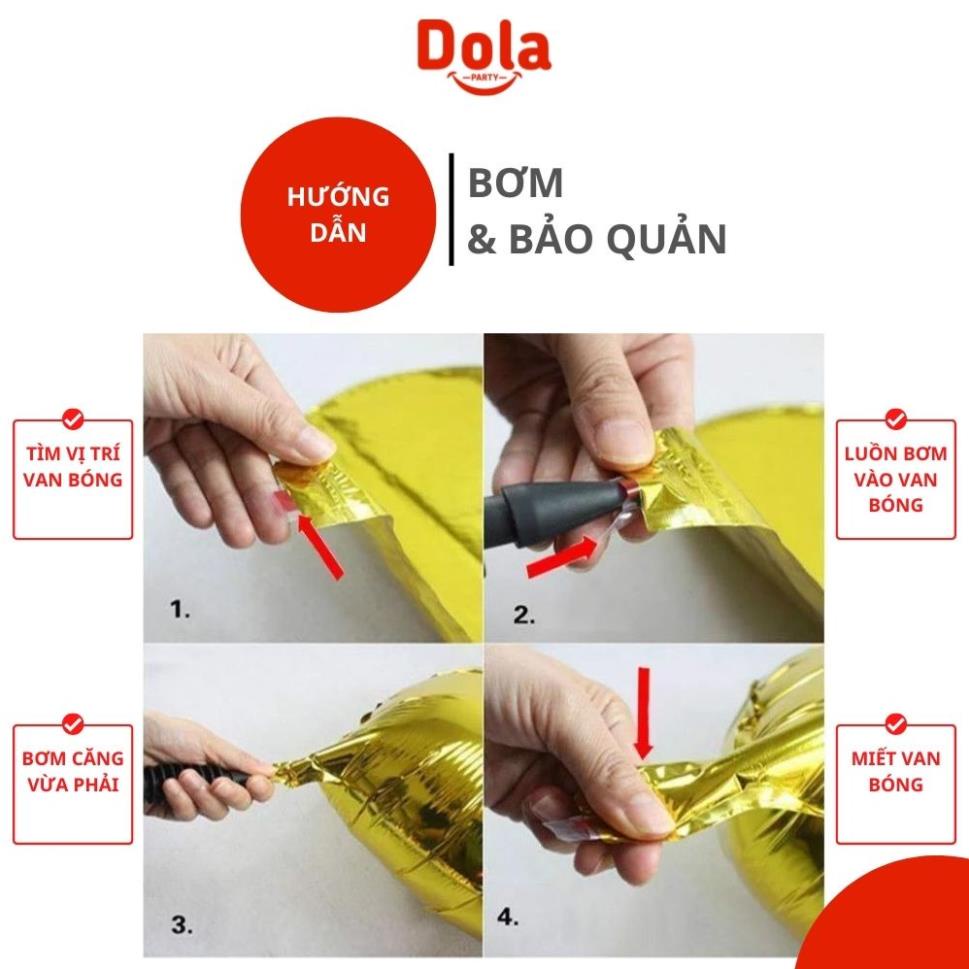 Dola
PARTY

HƯỚNG DẪN

BƠM
& BẢO QUẢN

TÌM VỊ TRÍ VAN BÓNG

1.

2.

LUỒN BƠM VÀO VAN BÓNG

BƠM CĂNG VỪA PHẢI

3.

4.

MIẾT VAN BÓNG