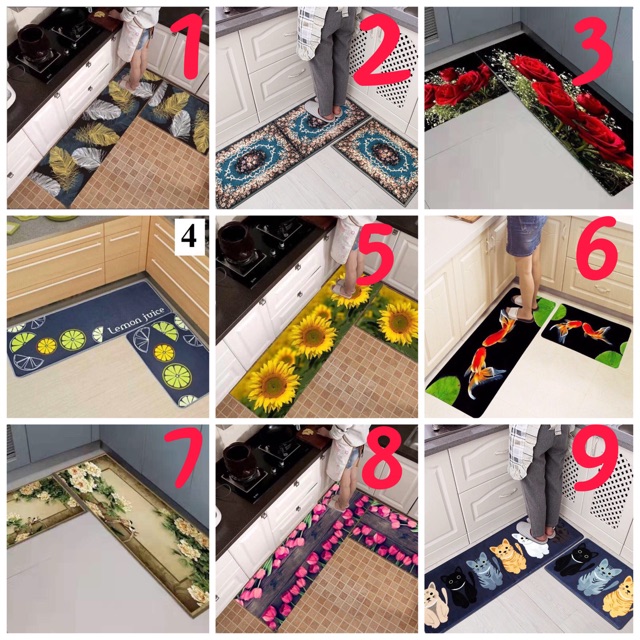 1

2

3

4

Lemon juice

5

6

7

8

9