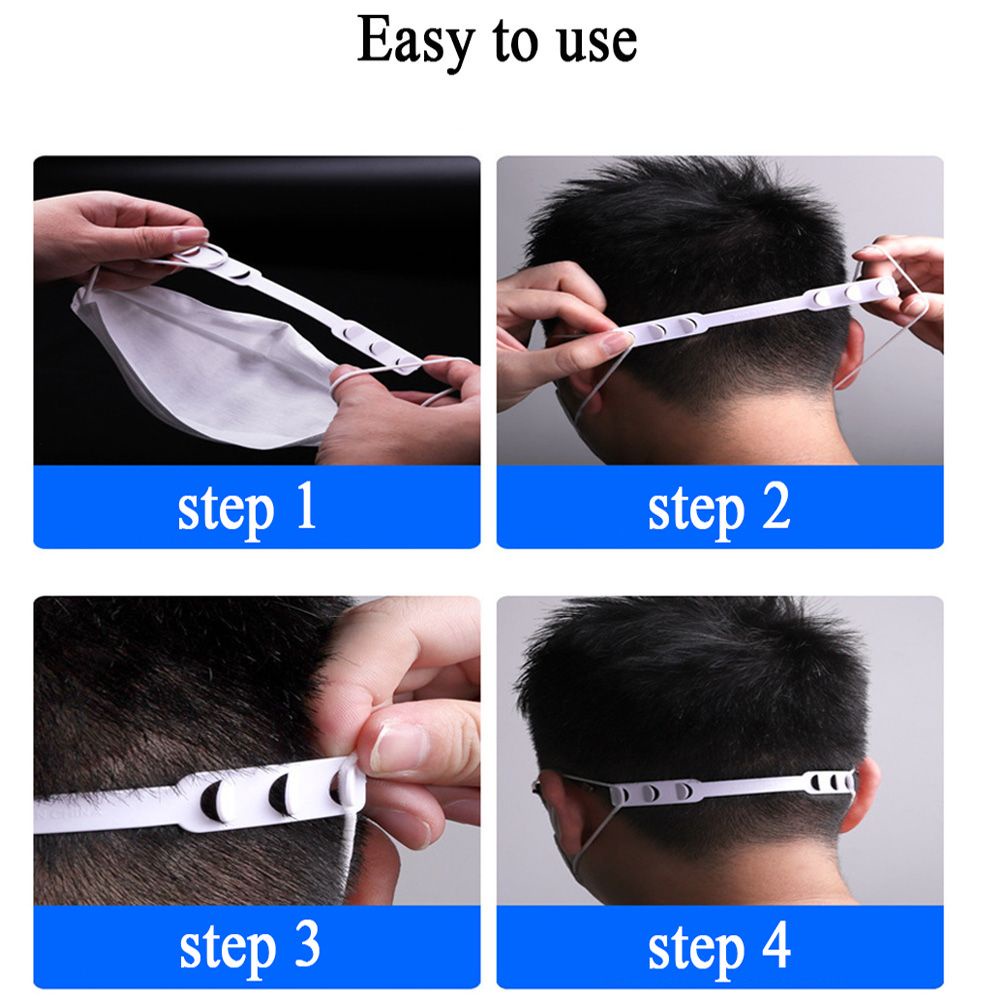 Easy to use

step 1

step 2

step 3

step 4