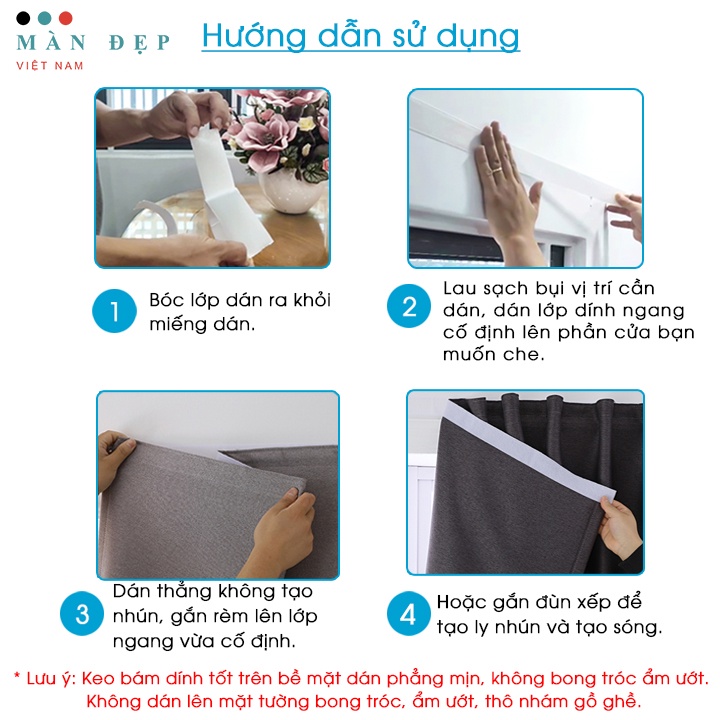 MÀN ĐẸP
VIỆT NAM

Hướng dẫn sử dụng

1 Bóc lớp dán ra khỏi miếng dán.

2 Lau sạch bụi vị trí cần dán, dán lớp dính ngang cố định lên phần cửa bạn muốn che.

3 Dán thẳng không tạo nhún, gắn rèm lên lớp ngang vừa cố định.

4 Hoặc gắn đùn xếp để tạo ly nhún và tạo sóng.

* Lưu ý: Keo bám dính tốt trên bề mặt dán phẳng mịn, không bong tróc ẩm ướt. Không dán lên mặt tường bong tróc, ẩm ướt, thô nhám gồ ghề.