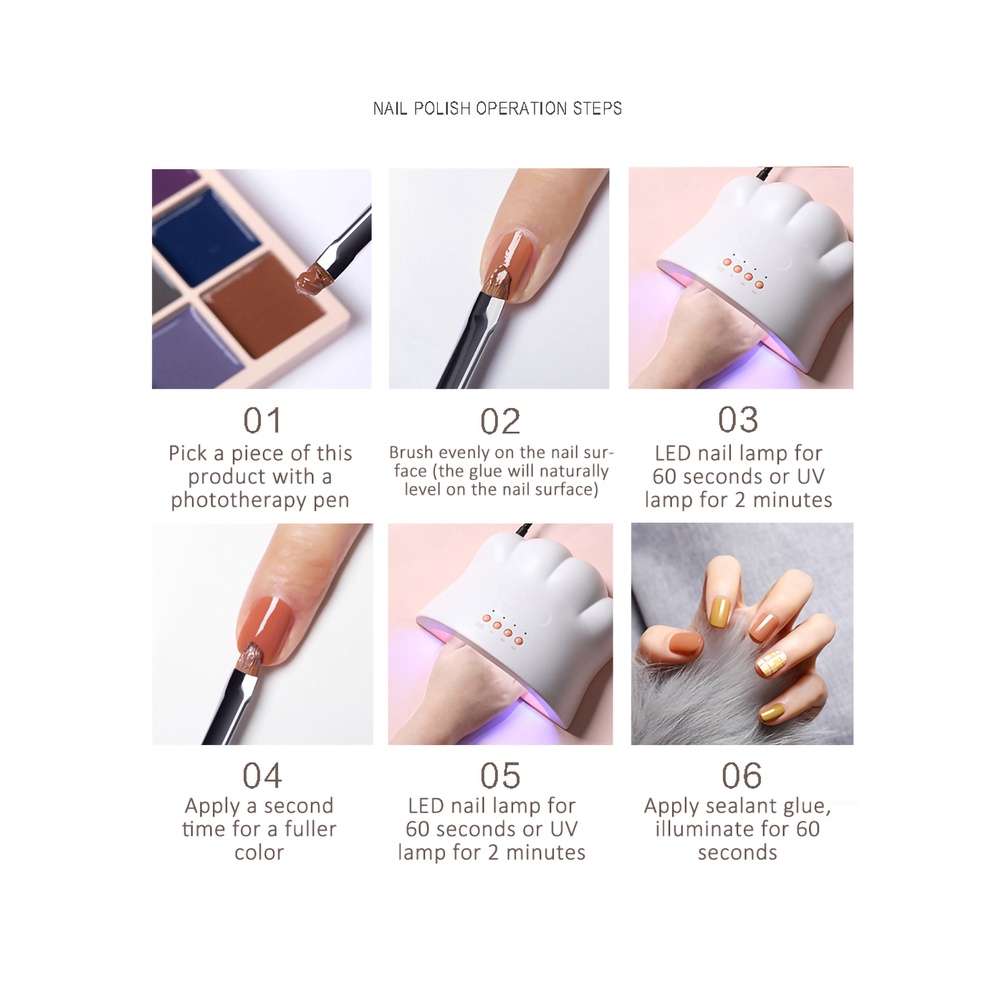 NAIL POLISH OPERATION STEPS

01
Pick a piece of this product with a phototherapy pen

02
Brush evenly on the nail surface (the glue will naturally level on the nail surface)

03
LED nail lamp for 60 seconds or UV lamp for 2 minutes

04
Apply a second time for a fuller color

05
LED nail lamp for 60 seconds or UV lamp for 2 minutes

06
Apply sealant glue, illuminate for 60 seconds