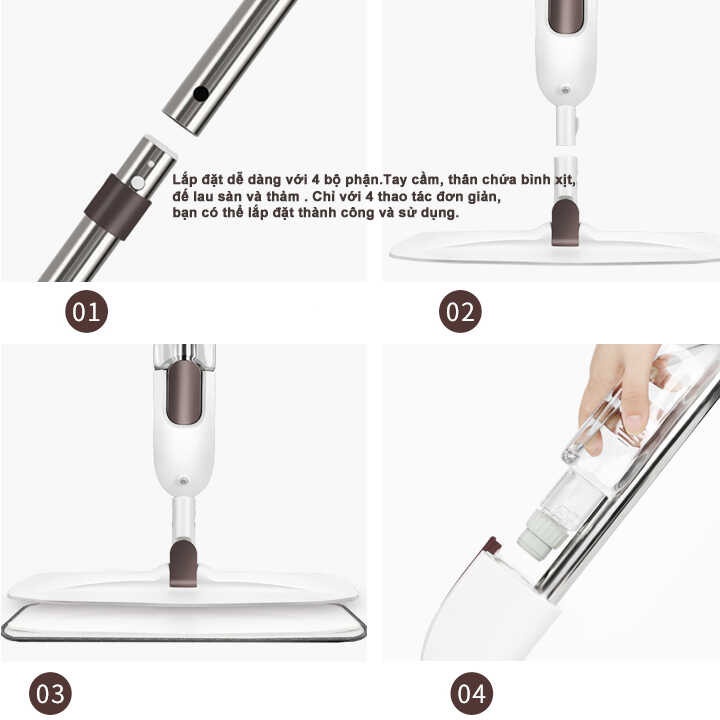 Lắp đặt dễ dàng với 4 bộ phận.Tay cầm, thân chứa bình xịt, đế lau sàn và thảm . Chỉ với 4 thao tác đơn giản, bạn có thể lắp đặt thành công và sử dụng.

01

02

03

04