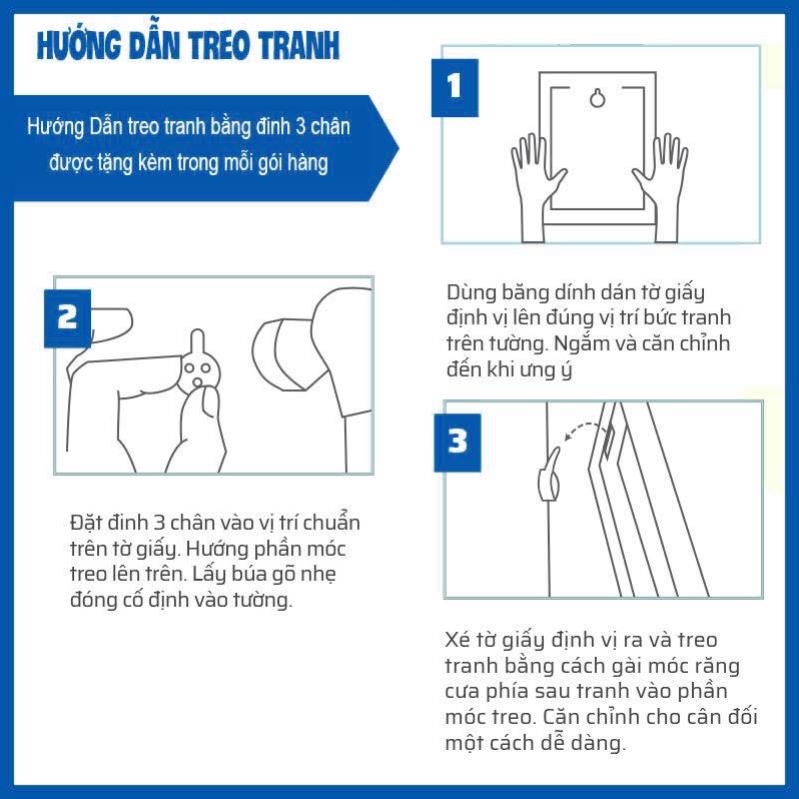 HƯỚNG DẪN TREO TRANH

Hướng Dẫn treo tranh bằng đinh 3 chân được tặng kèm trong mỗi gói hàng

1

Dùng băng dính dán tờ giấy định vị lên đúng vị trí bức tranh trên tường. Ngắm và căn chỉnh đến khi ưng ý

2

Đặt đinh 3 chân vào vị trí chuẩn trên tờ giấy. Hướng phần móc treo lên trên. Lấy búa gõ nhẹ đóng cố định vào tường.

3

Xé tờ giấy định vị ra và treo tranh bằng cách gài móc răng cưa phía sau tranh vào phần móc treo. Căn chỉnh cho cân đối một cách dễ dàng.