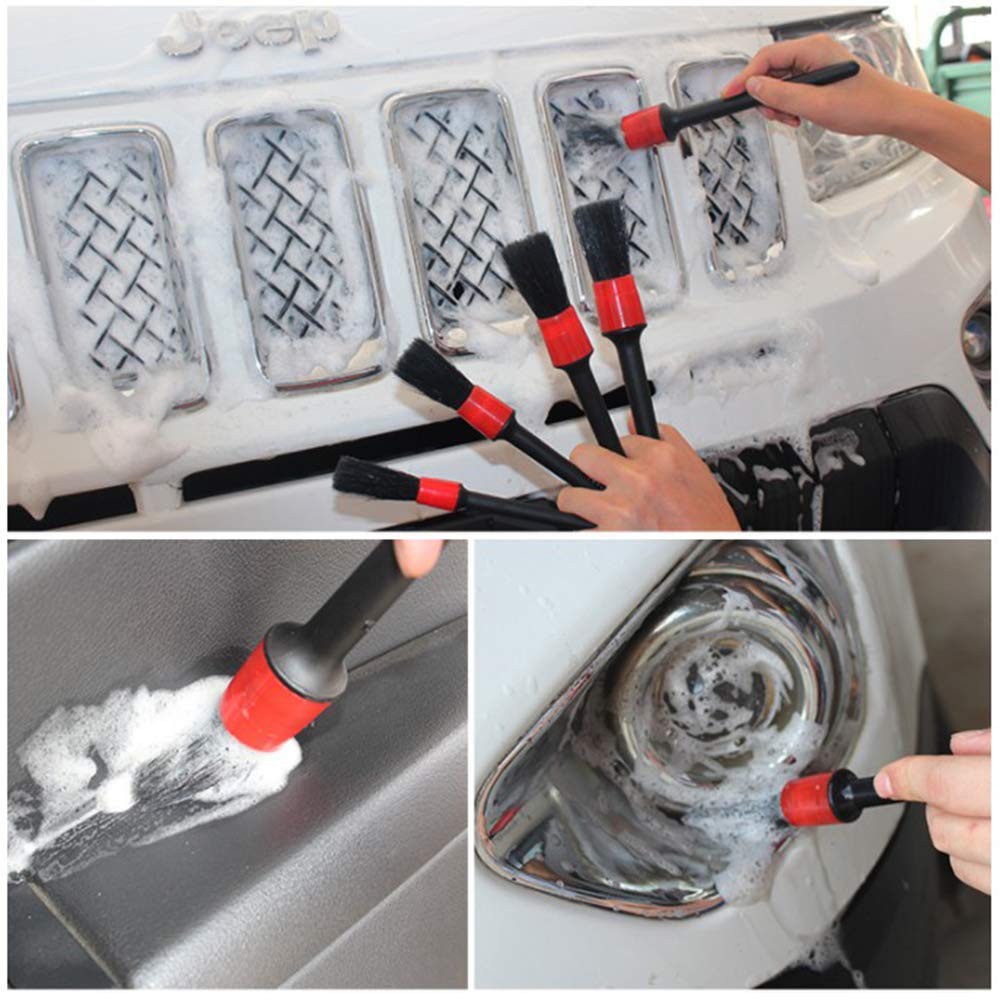 Jeep