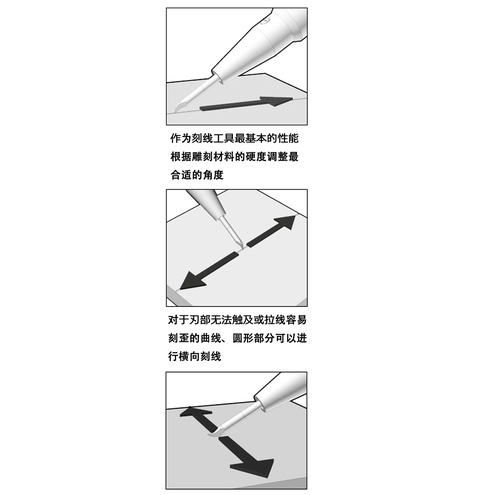 作为刻线工具最基本的性能根据雕刻材料的硬度调整最合适的角度

对于刃部无法触及或拉线容易刻歪的曲线、圆形部分可以进行横向刻线