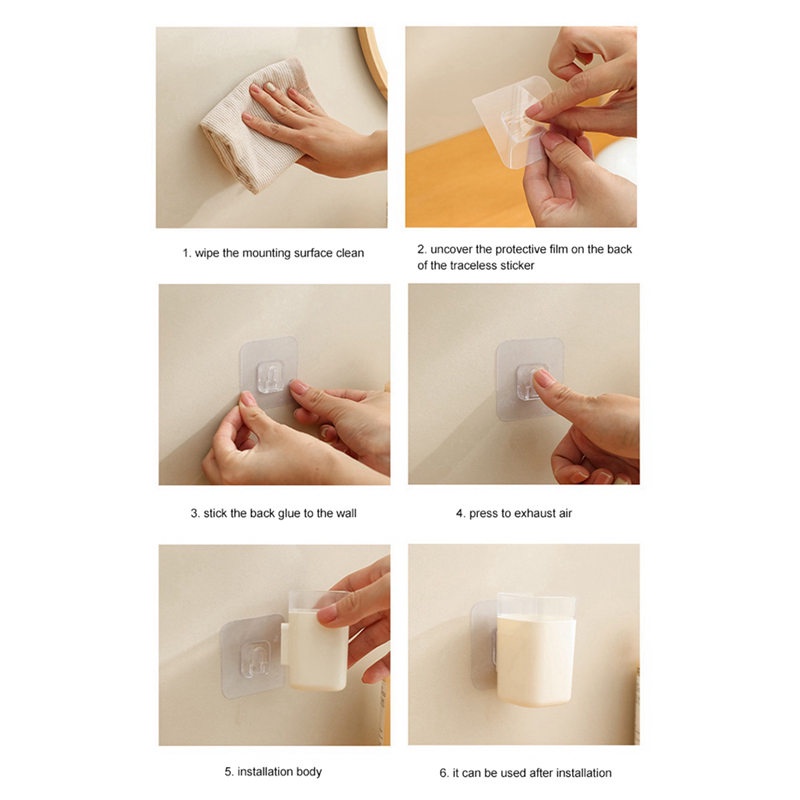 1. wipe the mounting surface clean

2. uncover the protective film on the back of the traceless sticker

3. stick the back glue to the wall

4. press to exhaust air

5. installation body

6. it can be used after installation