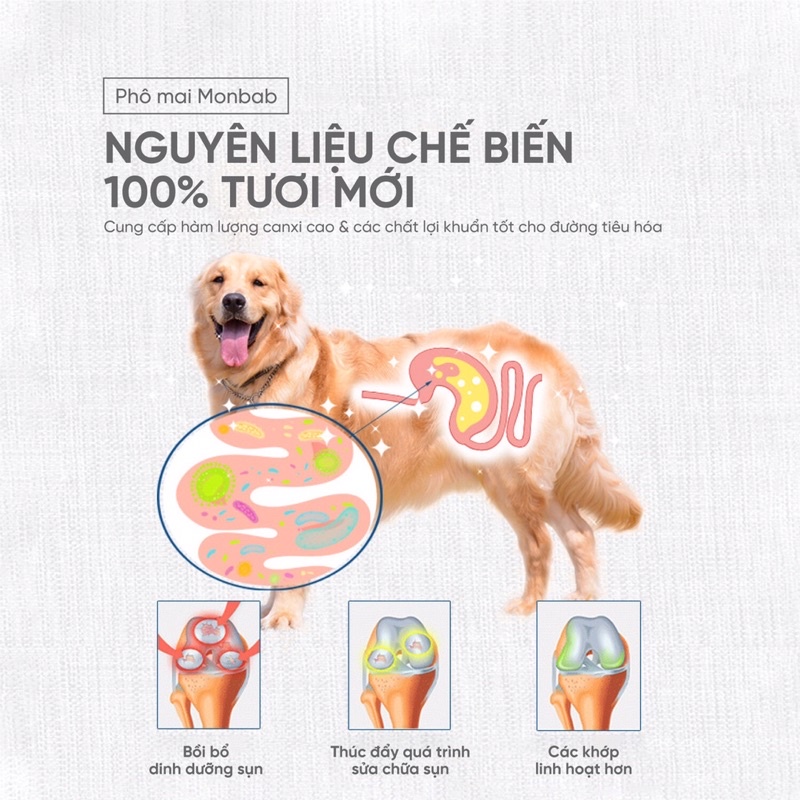 Phô mai Monbab

NGUYÊN LIỆU CHẾ BIẾN 100% TƯƠI MỚI

Cung cấp hàm lượng canxi cao & các chất lợi khuẩn tốt cho đường tiêu hóa

Bồi bổ dinh dưỡng sụn

Thúc đẩy quá trình sửa chữa sụn

Các khớp linh hoạt hơn