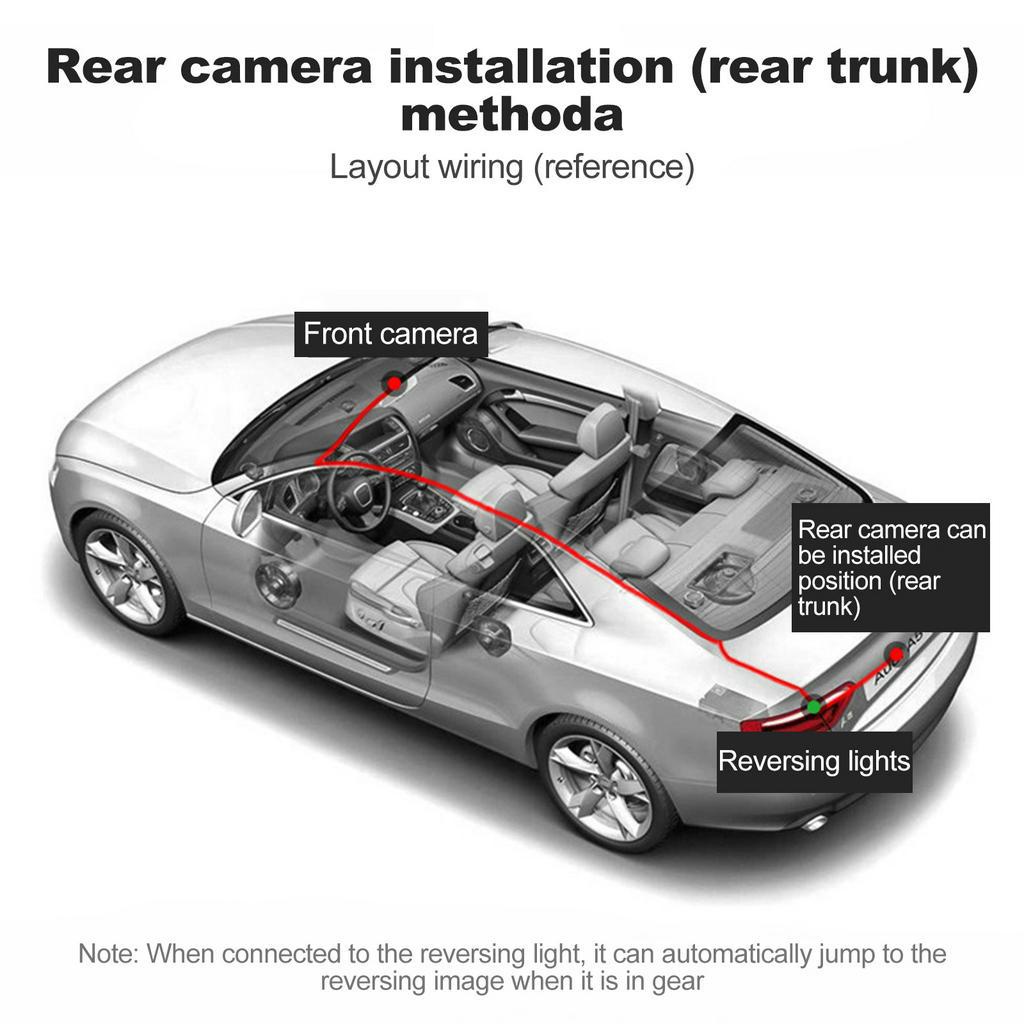 Rear camera installation (rear trunk) methoda

Layout wiring (reference)

Front camera

Rear camera can be installed position (rear trunk)

Reversing lights

Note: When connected to the reversing light, it can automatically jump to the reversing image when it is in gear