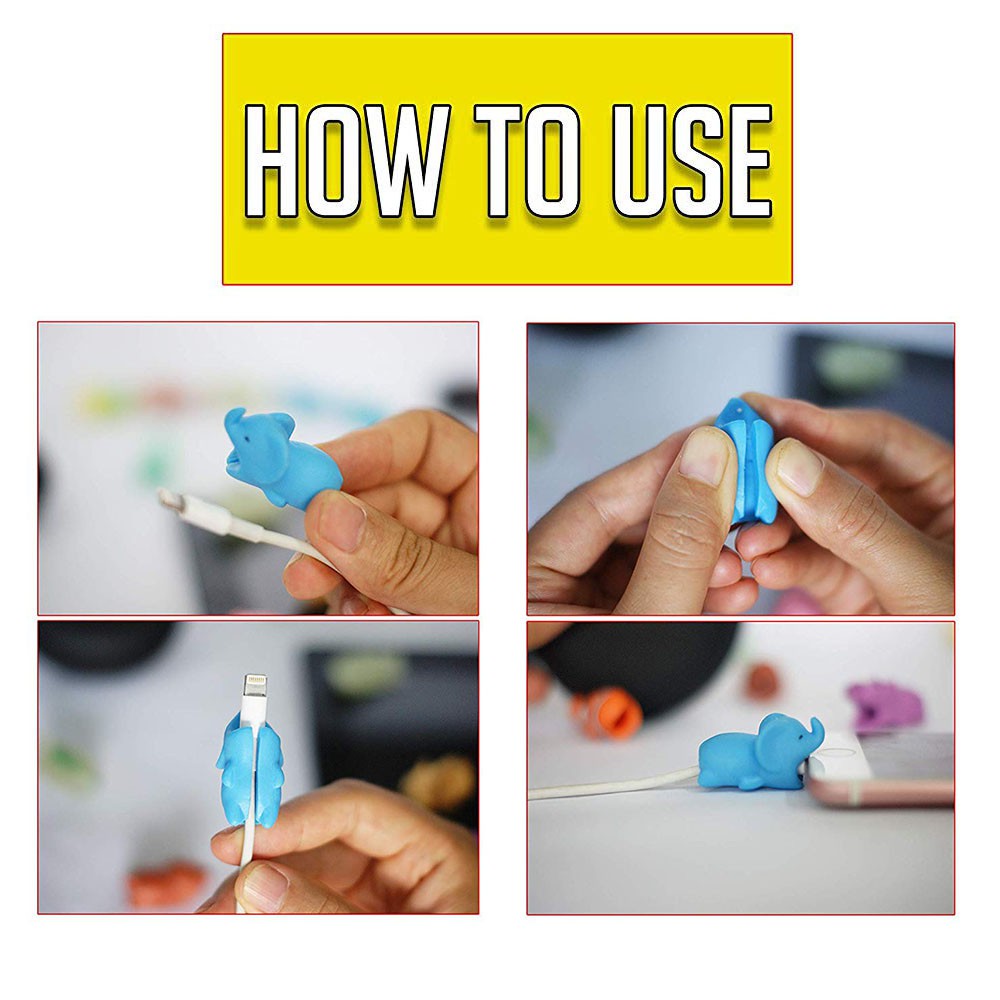 HOW TO USE