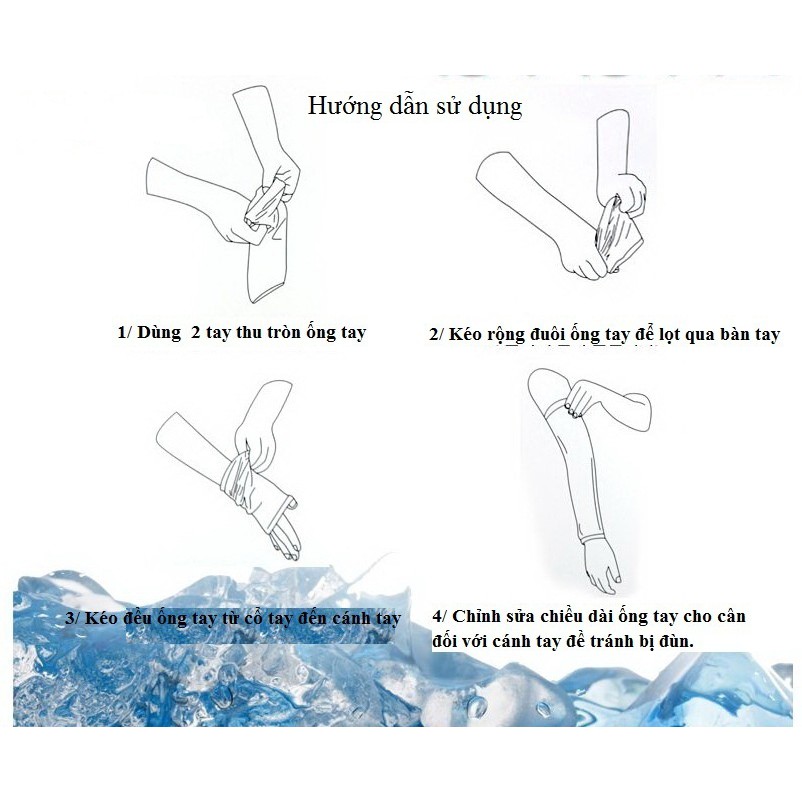 Hướng dẫn sử dụng

1/ Dùng  2 tay thu tròn ống tay

2/ Kéo rộng đuôi ống tay để lọt qua bàn tay

3/ Kéo đều ống tay từ cổ tay đến cánh tay

4/ Chỉnh sửa chiều dài ống tay cho cân đối với cánh tay để tránh bị đùn.