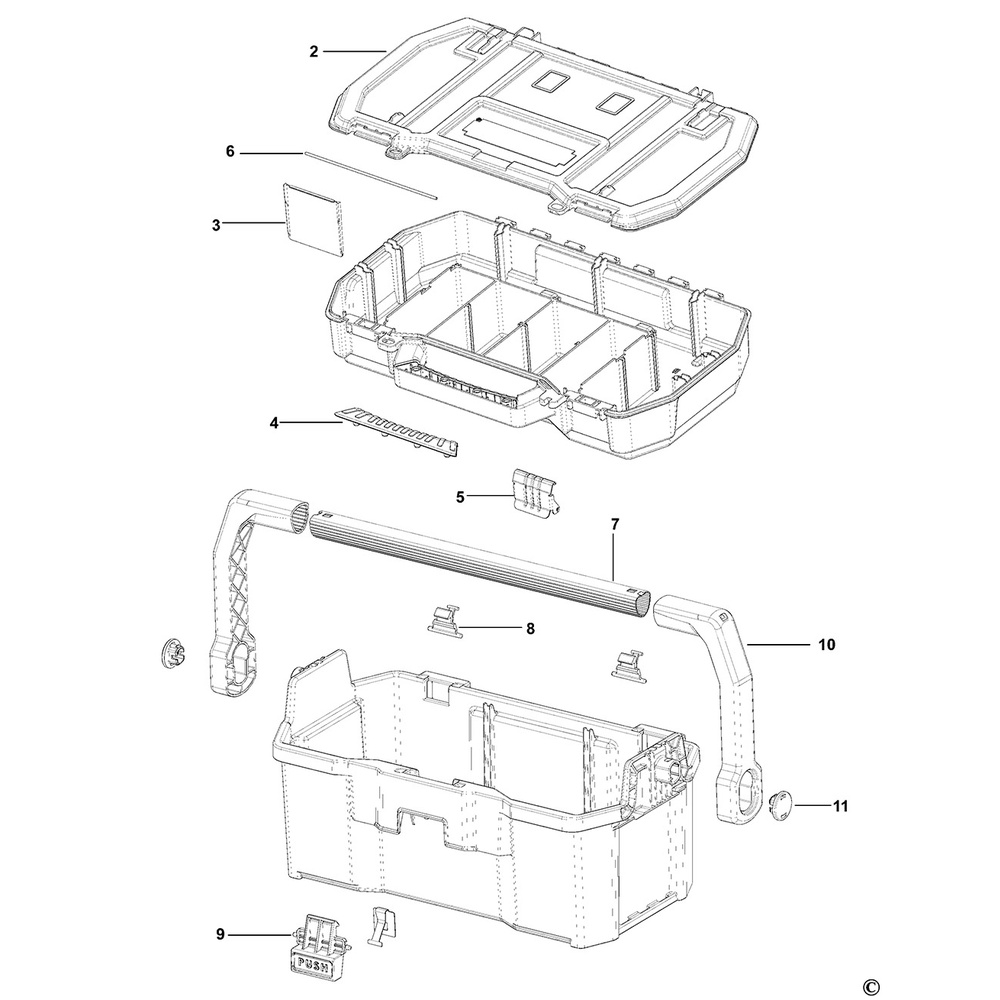 2
6
3
4
5
7
8
10
11
9
PUSH
©