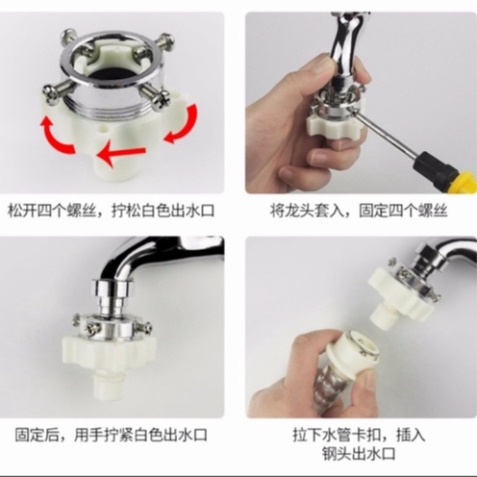 松开四个螺丝，拧松白色出水口

将龙头套入，固定四个螺丝

固定后，用手拧紧白色出水口

拉下水管卡扣，插入钢头出水口