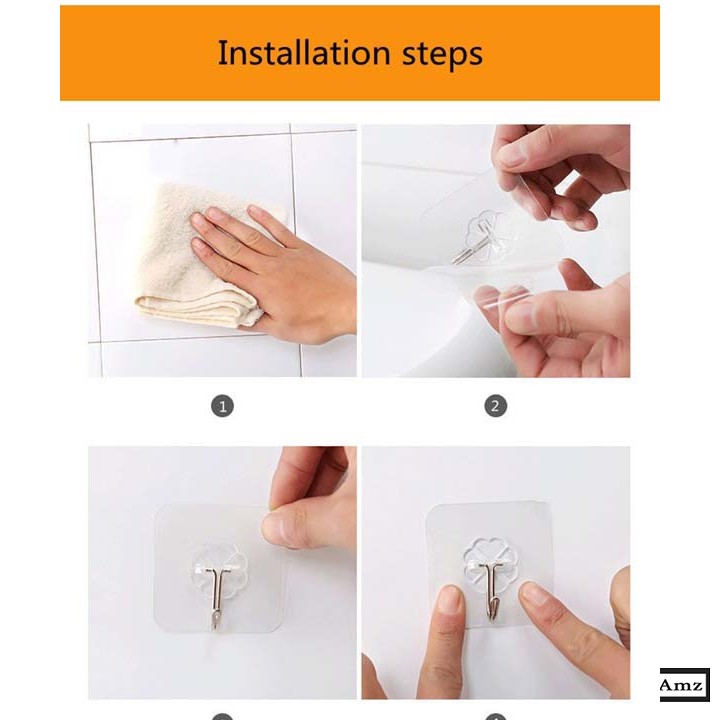 Installation steps

1

2

Amz