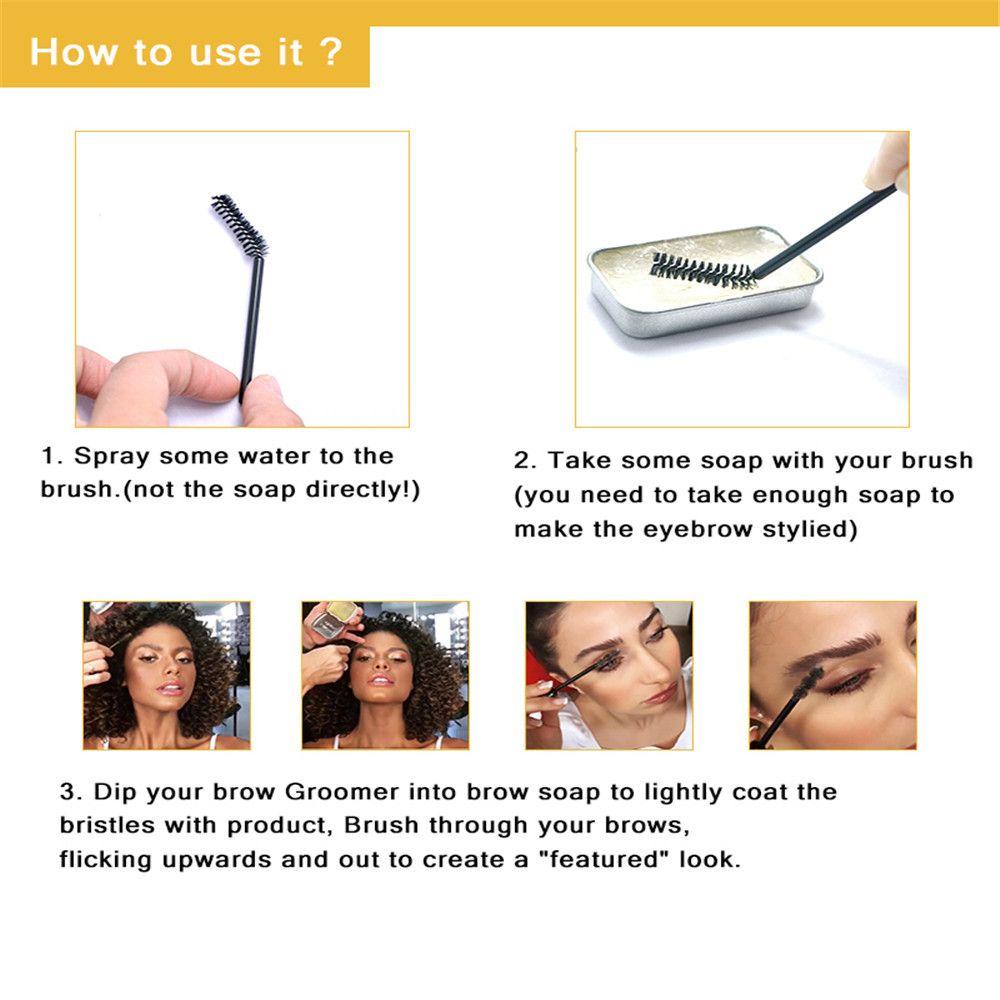 How to use it ?

1. Spray some water to the brush.(not the soap directly!)

2. Take some soap with your brush (you need to take enough soap to make the eyebrow stylied)

3. Dip your brow Groomer into brow soap to lightly coat the bristles with product, Brush through your brows, flicking upwards and out to create a "featured" look.