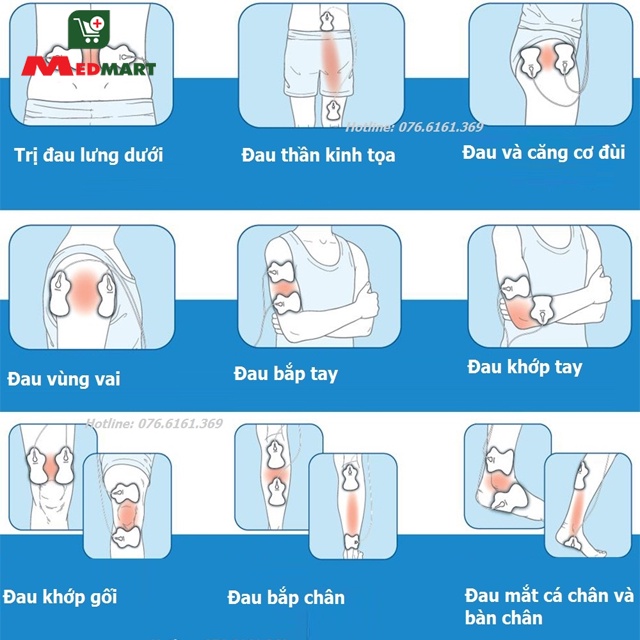 MEDMART

Hotline: 076.6161.369

Trị đau lưng dưới

Đau thần kinh tọa

Đau và căng cơ đùi

Đau vùng vai

Đau bắp tay

Đau khớp tay

Hotline: 076.6161.369

Đau khớp gối

Đau bắp chân

Đau mắt cá chân và bàn chân