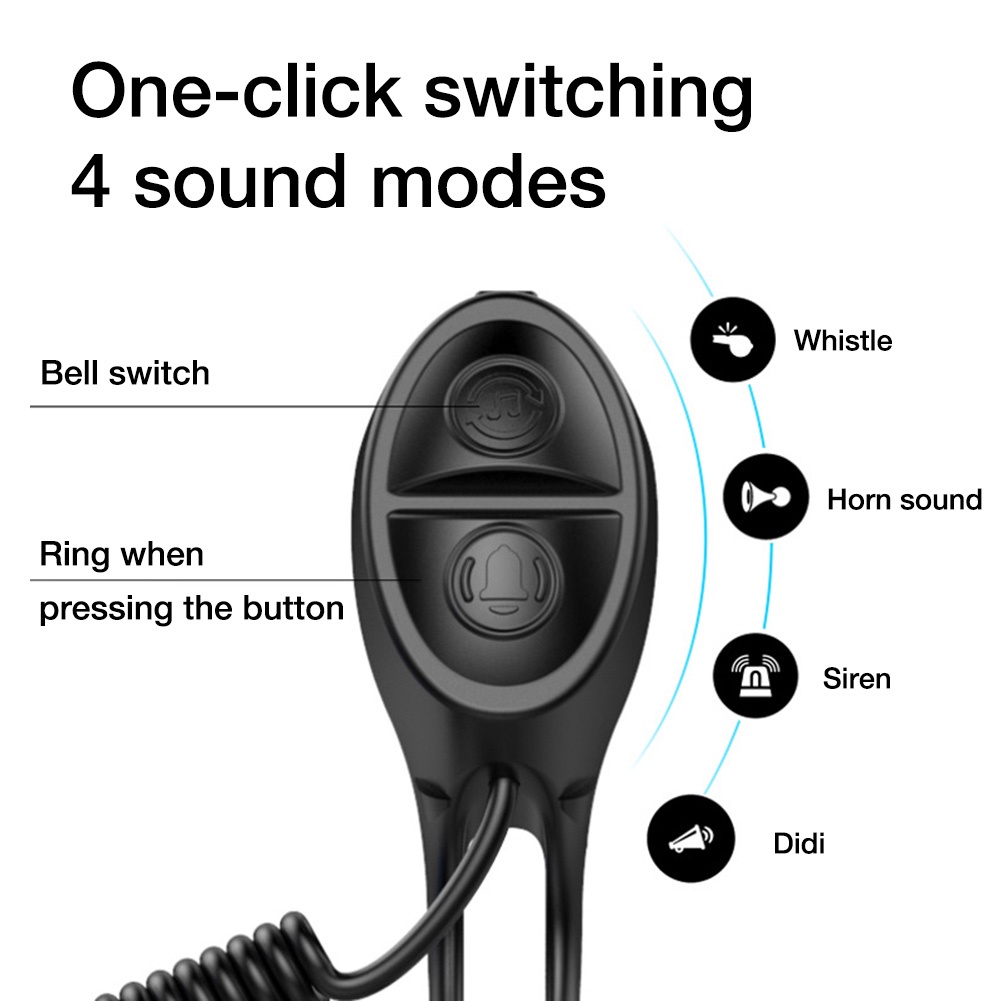 One-click switching
4 sound modes

Bell switch

Ring when
pressing the button

Whistle

Horn sound

Siren

Didi