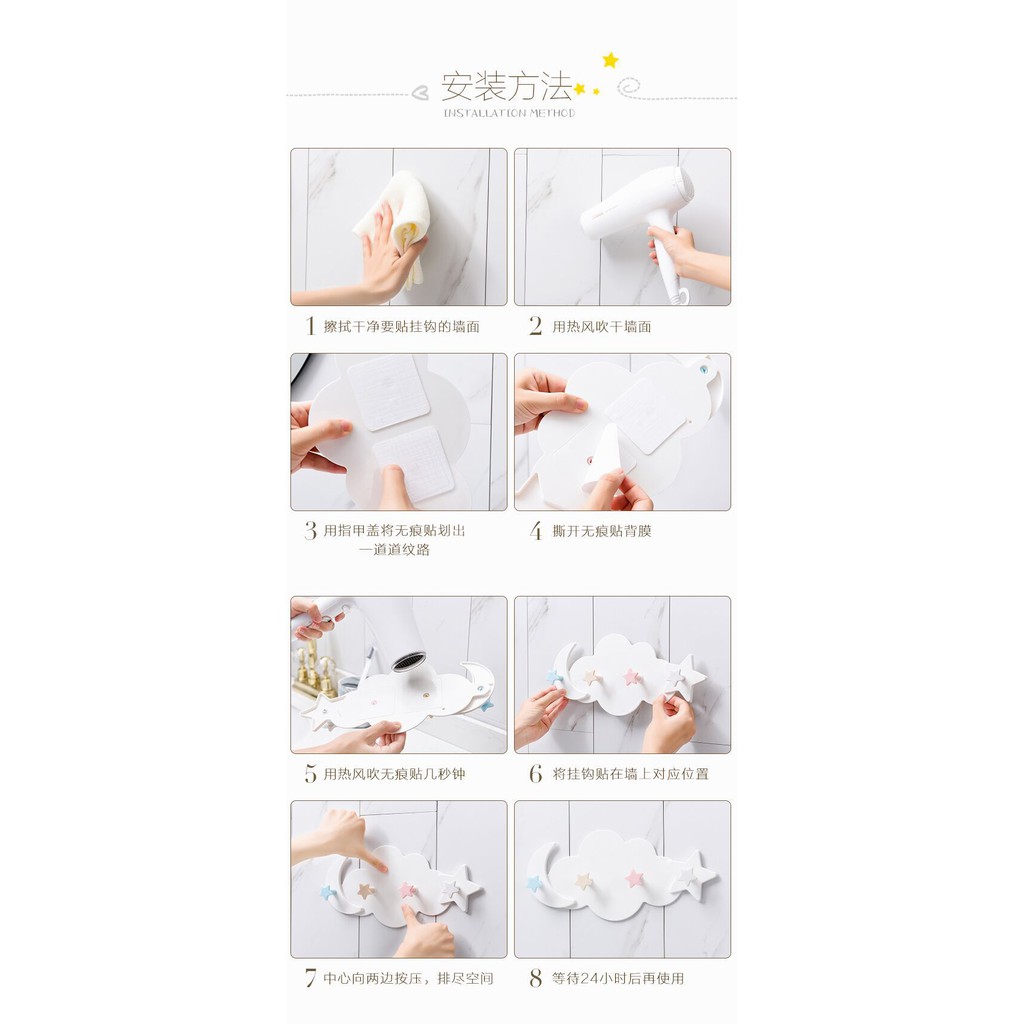 安装方法
INSTALLATION METHOD

1 擦拭干净要贴挂钩的墙面

2 用热风吹干墙面

3 用指甲盖将无痕贴划出一道道纹路

4 撕开无痕贴背膜

5 用热风吹无痕贴几秒钟

6 将挂钩贴在墙上对应位置

7 中心向两边按压，排尽空间

8 等待24小时后再使用