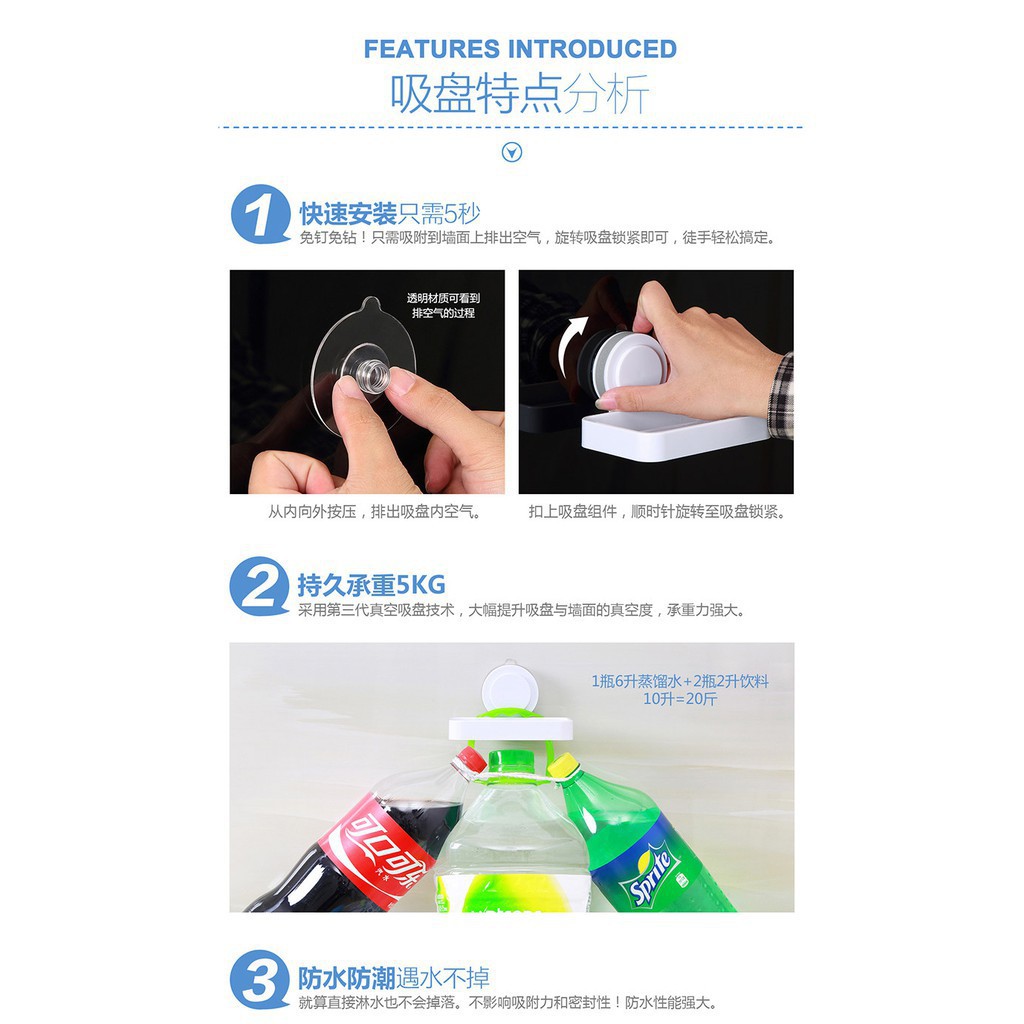 FEATURES INTRODUCED
吸盘特点分析

1 快速安装只需5秒
免钉免钻！只需吸附到墙面上排出空气，旋转吸盘锁紧即可，徒手轻松搞定。

透明材质可看到排空气的过程

从内向外按压，排出吸盘内空气。

扣上吸盘组件，顺时针旋转至吸盘锁紧。

2 持久承重5KG
采用第三代真空吸盘技术，大幅提升吸盘与墙面的真空度，承重力强大。

1瓶6升蒸馏水+2瓶2升饮料
10升=20斤

可口可乐

Sprite

3 防水防潮遇水不掉
就算直接淋水也不会掉落。不影响吸附力和密封性！防水性能强大。