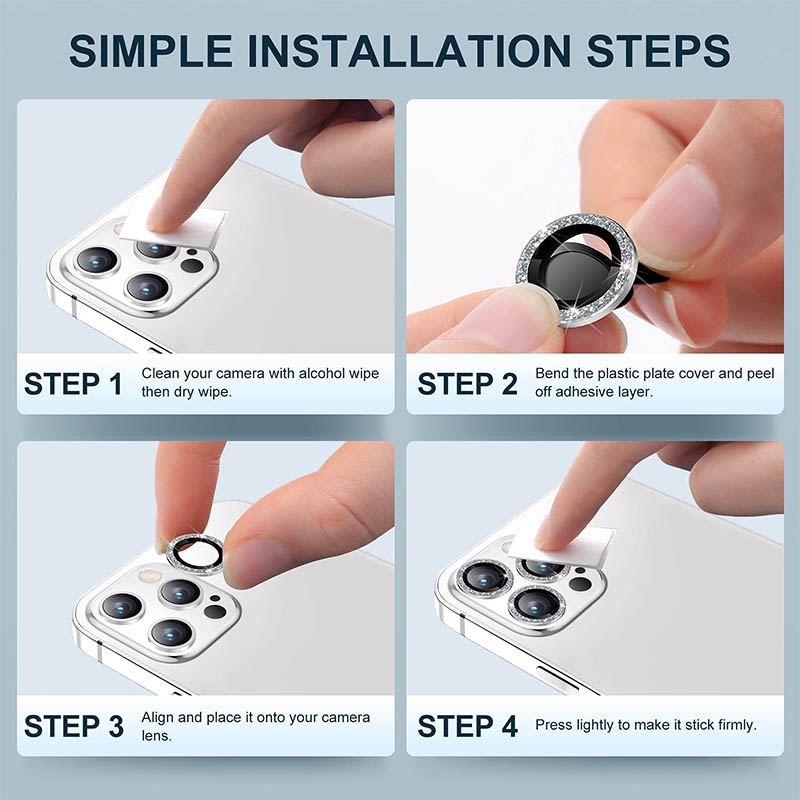 SIMPLE INSTALLATION STEPS

STEP 1 Clean your camera with alcohol wipe then dry wipe.

STEP 2 Bend the plastic plate cover and peel off adhesive layer.

STEP 3 Align and place it onto your camera lens.

STEP 4 Press lightly to make it stick firmly.