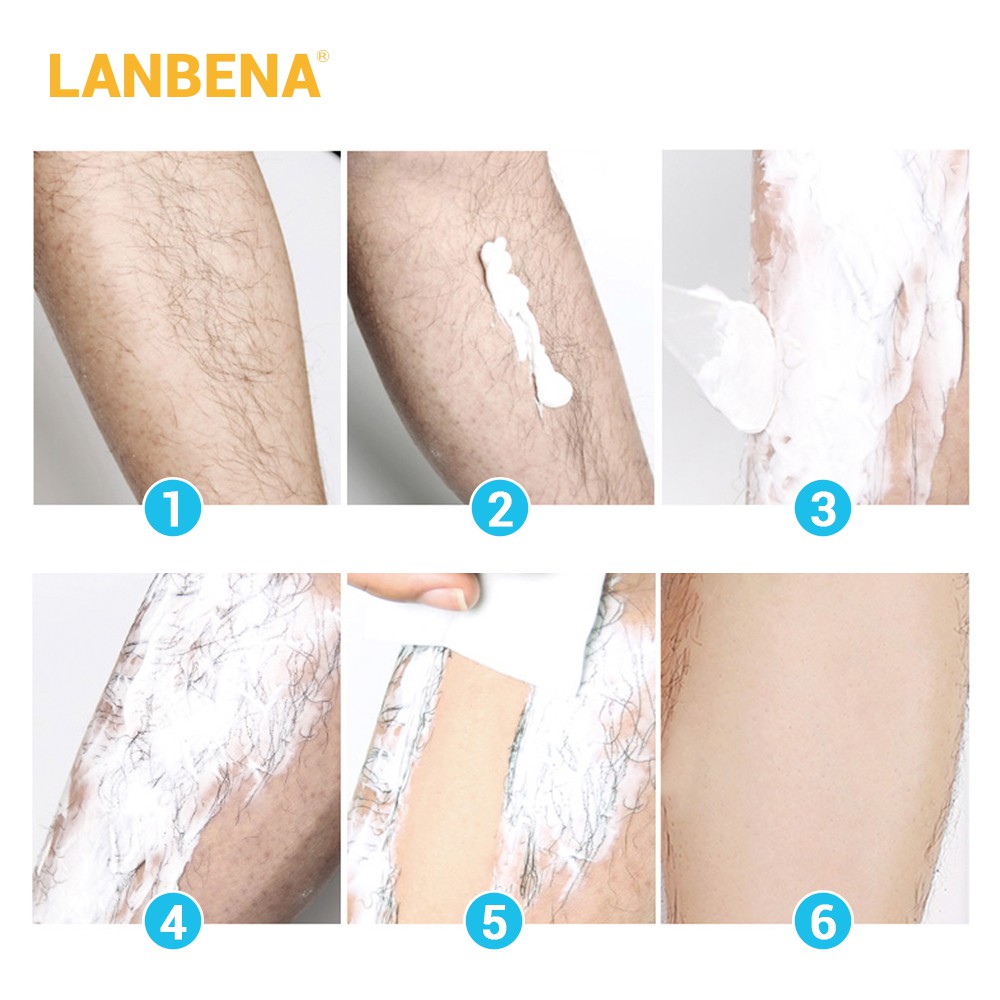 LANBENA®

1

2

3

4

5

6