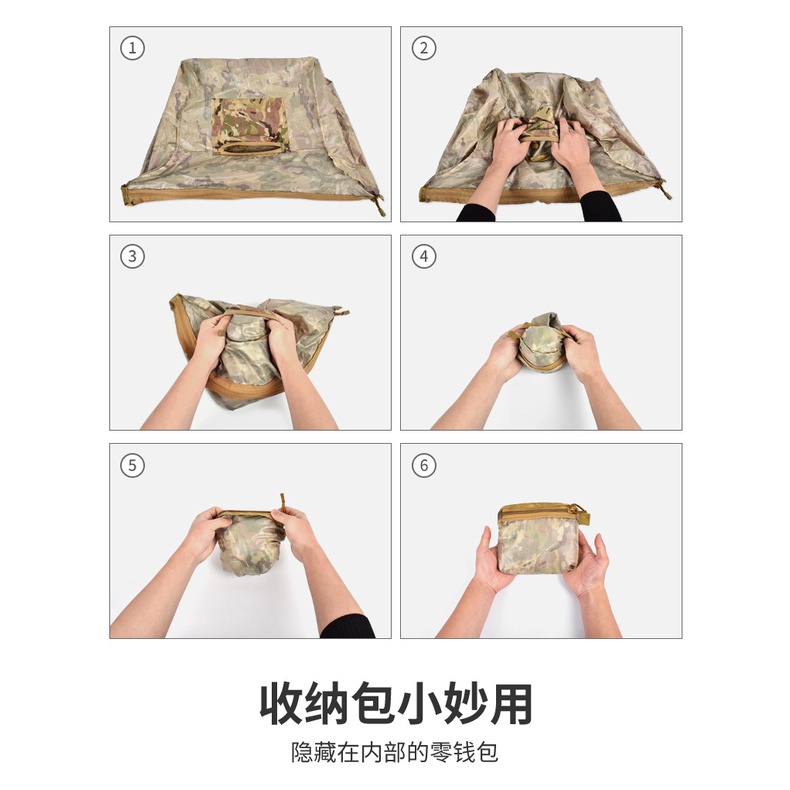 ①

②

③

④

⑤

⑥

收纳包小妙用

隐藏在内部的零钱包