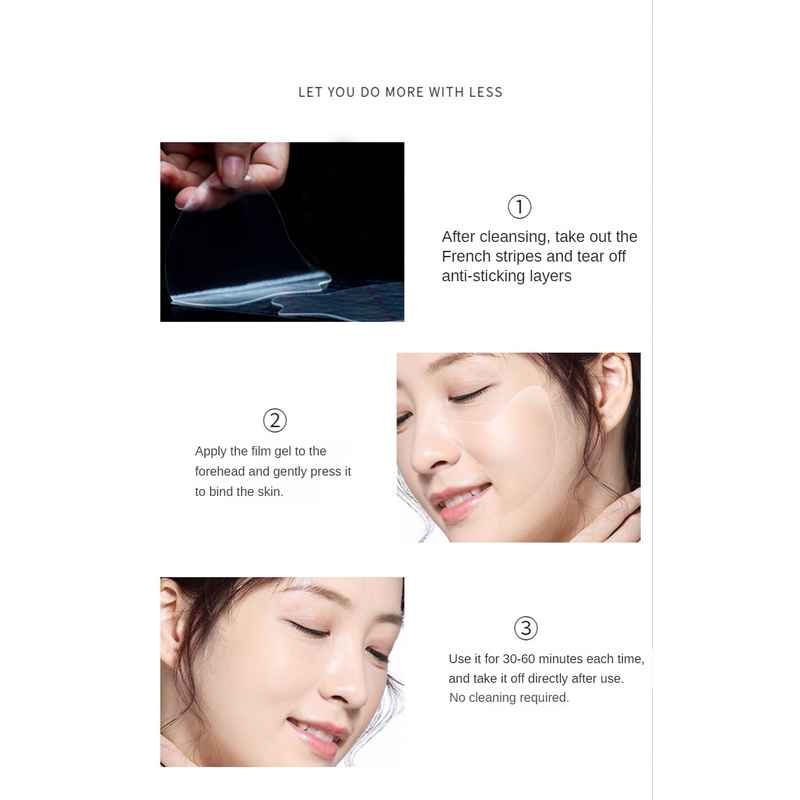 LET YOU DO MORE WITH LESS

①

After cleansing, take out the French stripes and tear off anti-sticking layers

②

Apply the film gel to the forehead and gently press it to bind the skin.

③

Use it for 30-60 minutes each time, and take it off directly after use. No cleaning required.