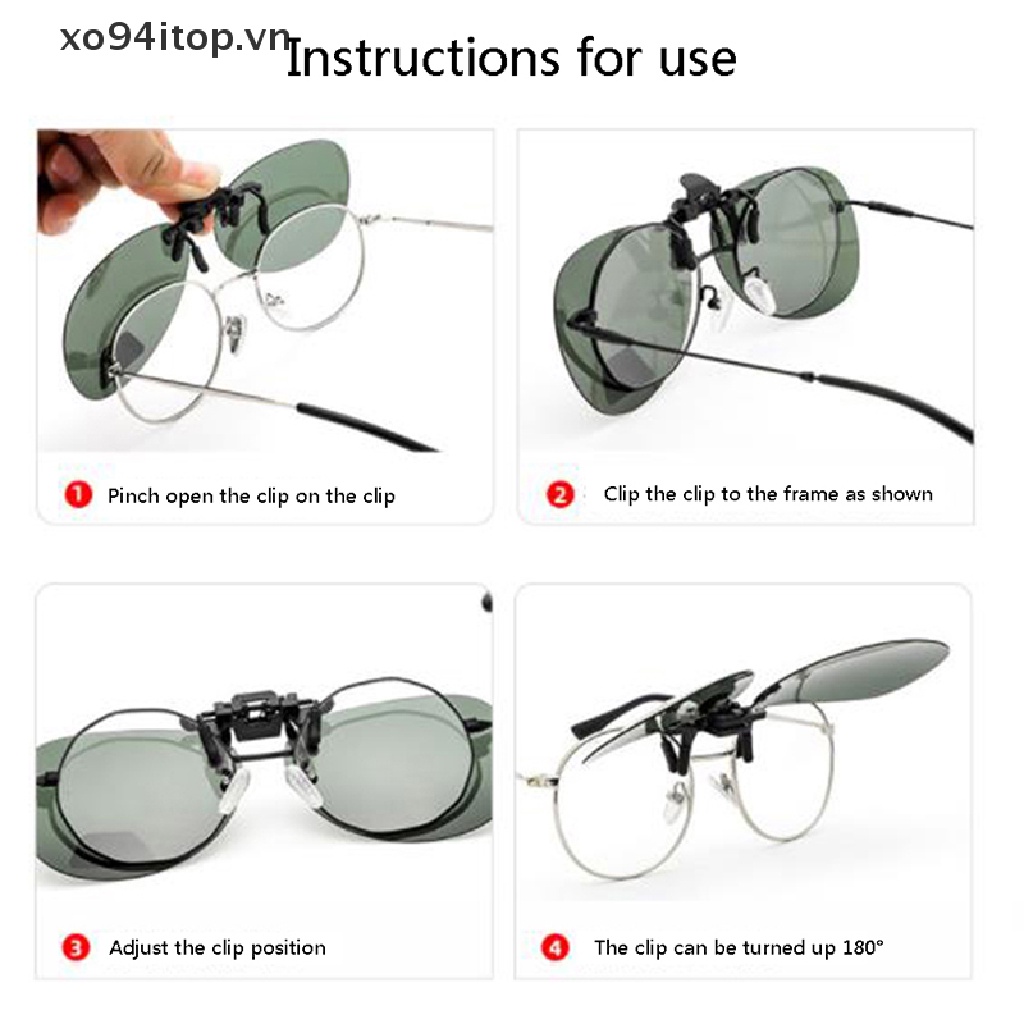 xo94itop.vn

Instructions for use

1 Pinch open the clip on the clip

2 Clip the clip to the frame as shown

3 Adjust the clip position

4 The clip can be turned up 180°