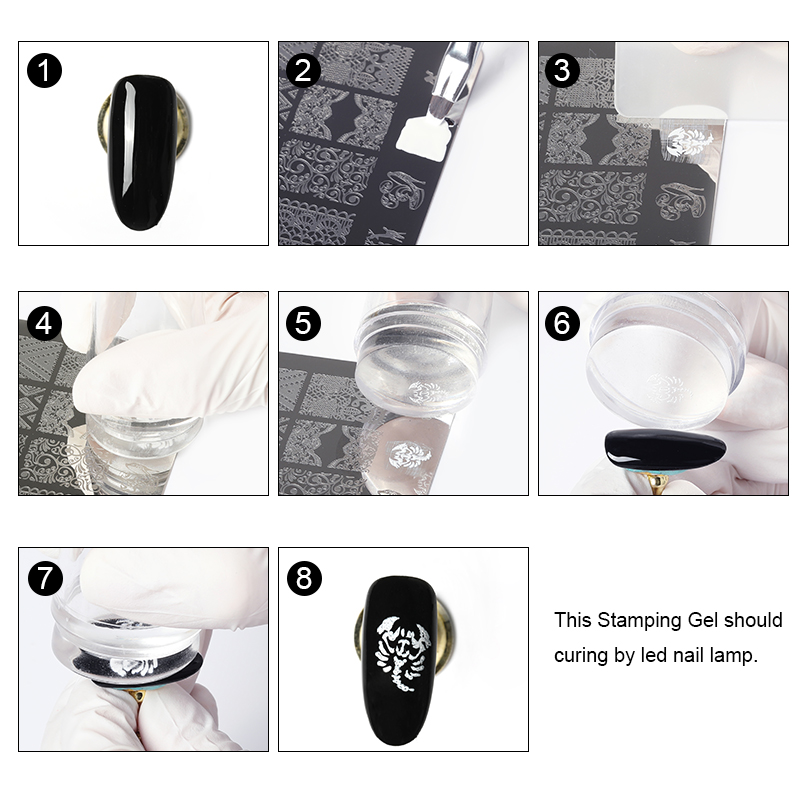 1

2

3

4

5

6

7

8

This Stamping Gel should curing by led nail lamp.