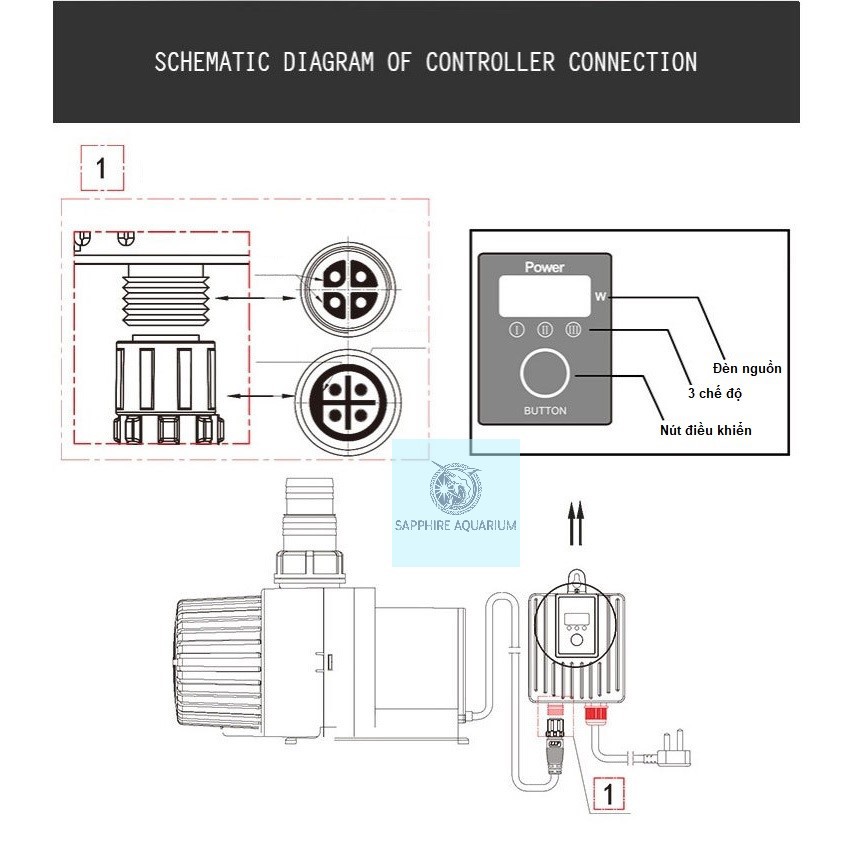 SCHEMATIC DIAGRAM OF CONTROLLER CONNECTION

1

Power

W

I II III

BUTTON

Đèn nguồn

3 chế độ

Nút điều khiển

SAPPHIRE AQUARIUM

1