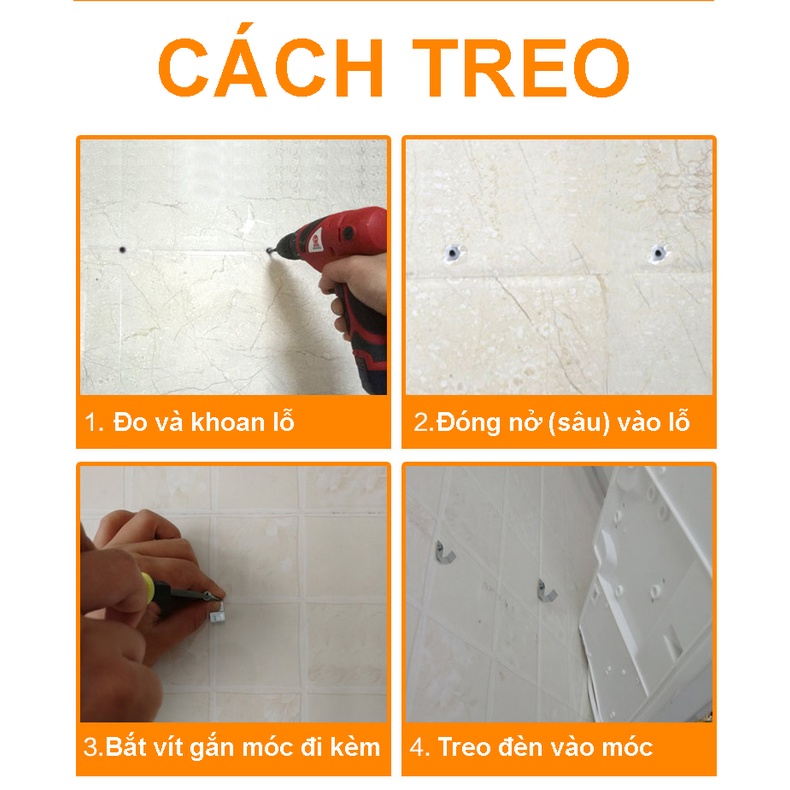 CÁCH TREO

1. Đo và khoan lỗ

2.Đóng nở (sâu) vào lỗ

3.Bắt vít gắn móc đi kèm

4. Treo đèn vào móc