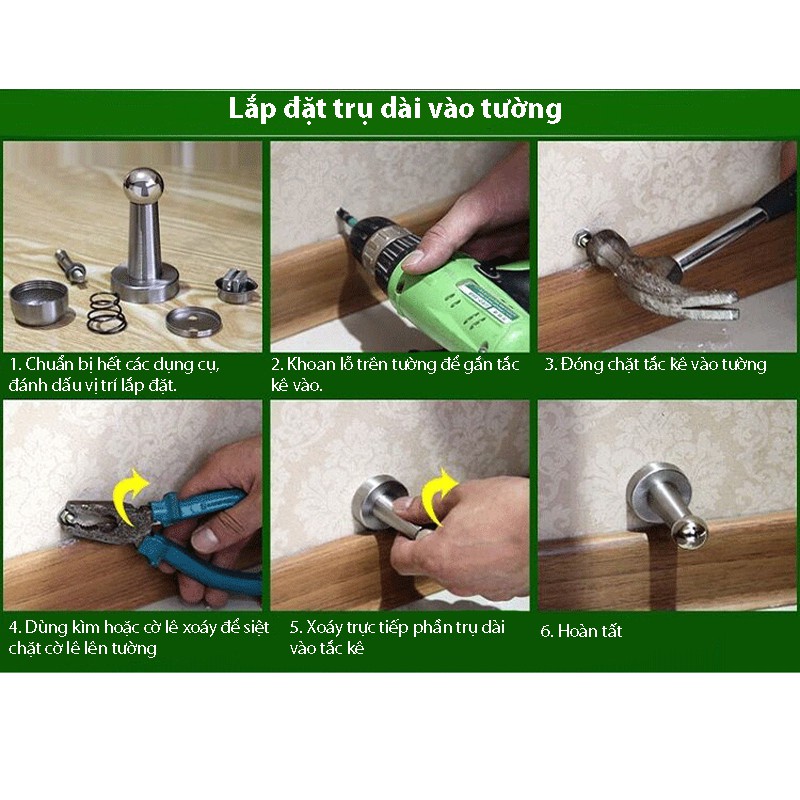 Lắp đặt trụ dài vào tường

1. Chuẩn bị hết các dụng cụ, đánh dấu vị trí lắp đặt.

2. Khoan lỗ trên tường để gắn tắc kê vào.

3. Đóng chặt tắc kê vào tường

4. Dùng kìm hoặc cờ lê xoáy để siệt chặt cờ lê lên tường

5. Xoáy trực tiếp phần trụ dài vào tắc kê

6. Hoàn tất