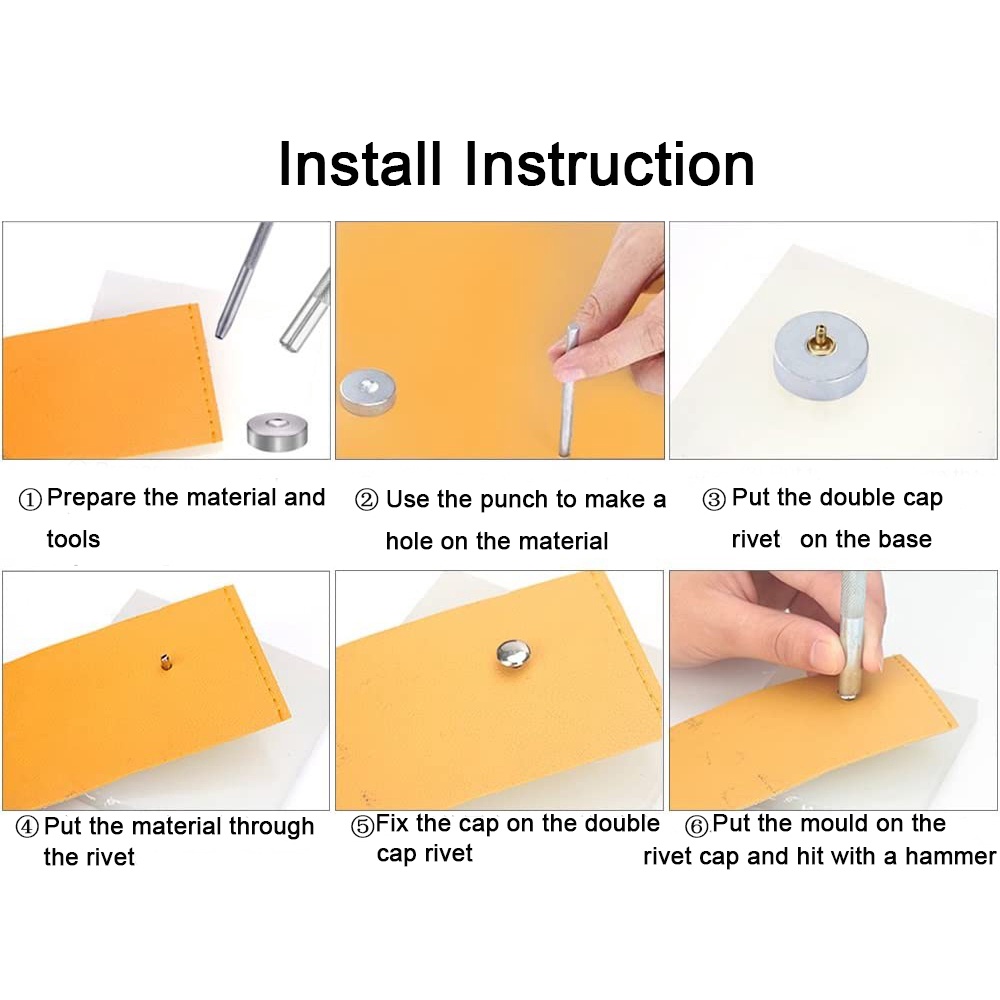 Install Instruction

① Prepare the material and tools

② Use the punch to make a hole on the material

③ Put the double cap rivet on the base

④ Put the material through the rivet

⑤ Fix the cap on the double cap rivet

⑥ Put the mould on the rivet cap and hit with a hammer