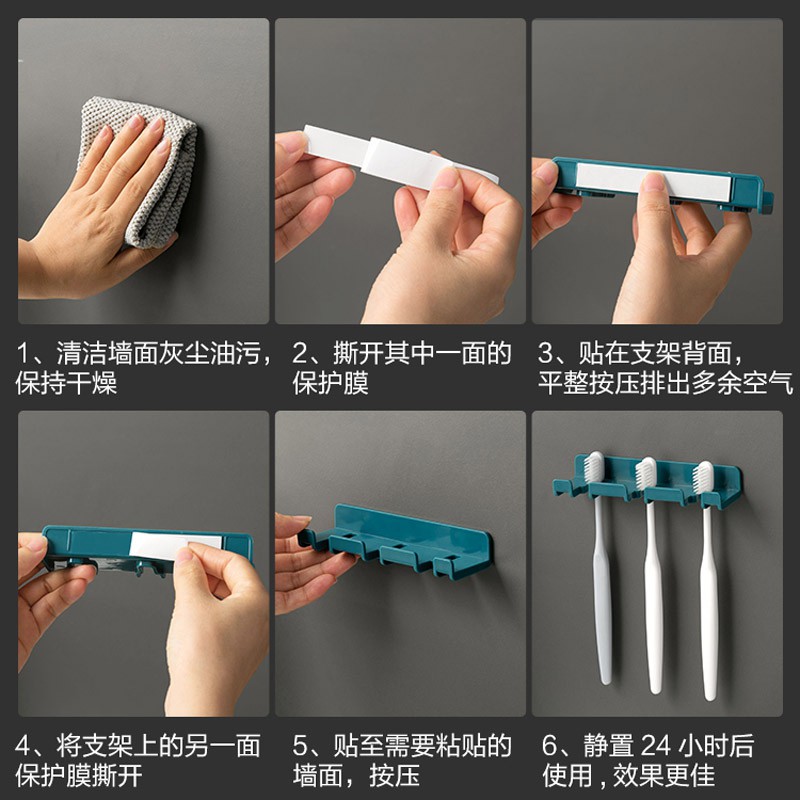 1、清洁墙面灰尘油污，保持干燥

2、撕开其中一面的保护膜

3、贴在支架背面，平整按压排出多余空气

4、将支架上的另一面保护膜撕开

5、贴至需要粘贴的墙面，按压

6、静置 24 小时后使用，效果更佳