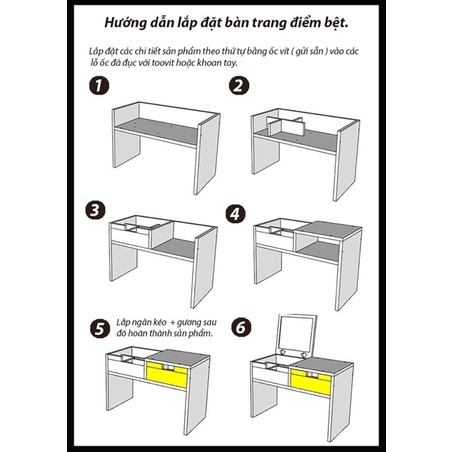 Hướng dẫn lắp đặt bàn trang điểm bệt.

Lắp đặt các chi tiết sản phẩm theo thứ tự bằng ốc vít ( gửi sẵn ) vào các lỗ ốc đã đục với toovit hoặc khoan tay.

1

2

3

4

5

Lắp ngăn kéo + gương sau đó hoàn thành sản phẩm.

6