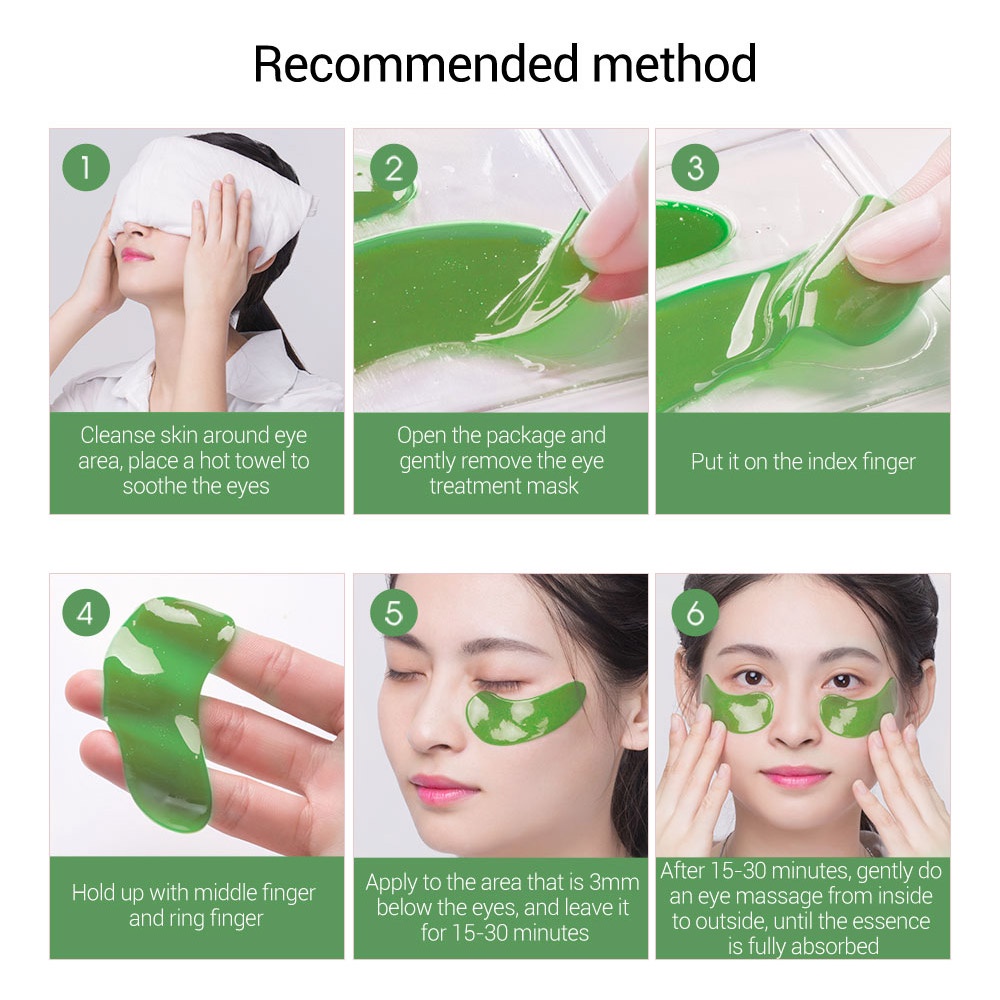 Recommended method

1

Cleanse skin around eye area, place a hot towel to soothe the eyes

2

Open the package and gently remove the eye treatment mask

3

Put it on the index finger

4

Hold up with middle finger and ring finger

5

Apply to the area that is 3mm below the eyes, and leave it for 15-30 minutes

6

After 15-30 minutes, gently do an eye massage from inside to outside, until the essence is fully absorbed