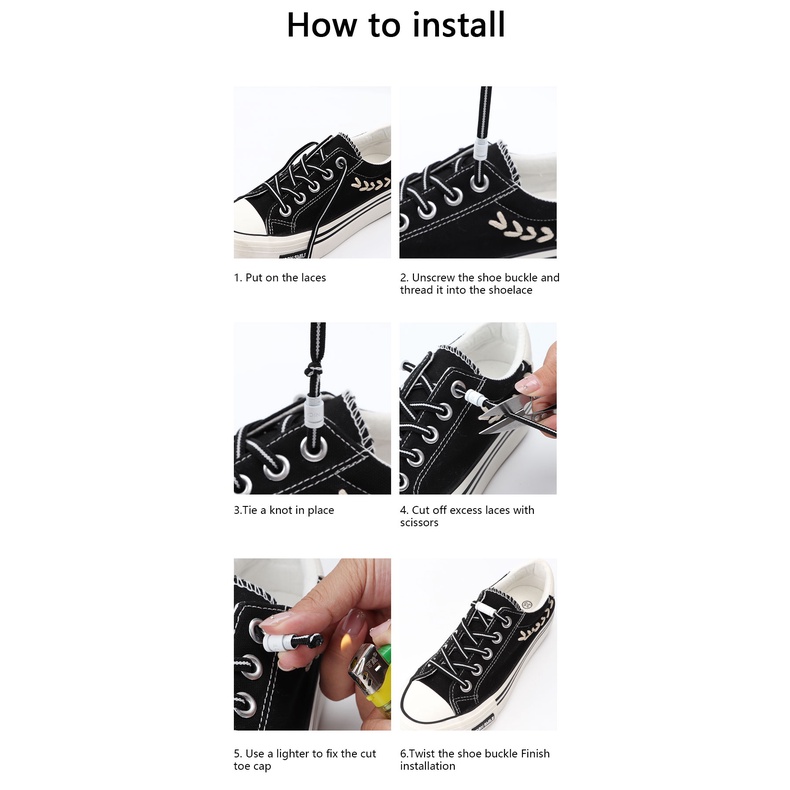 How to install

1. Put on the laces

2. Unscrew the shoe buckle and thread it into the shoelace

3.Tie a knot in place

4. Cut off excess laces with scissors

5. Use a lighter to fix the cut toe cap

6.Twist the shoe buckle Finish installation