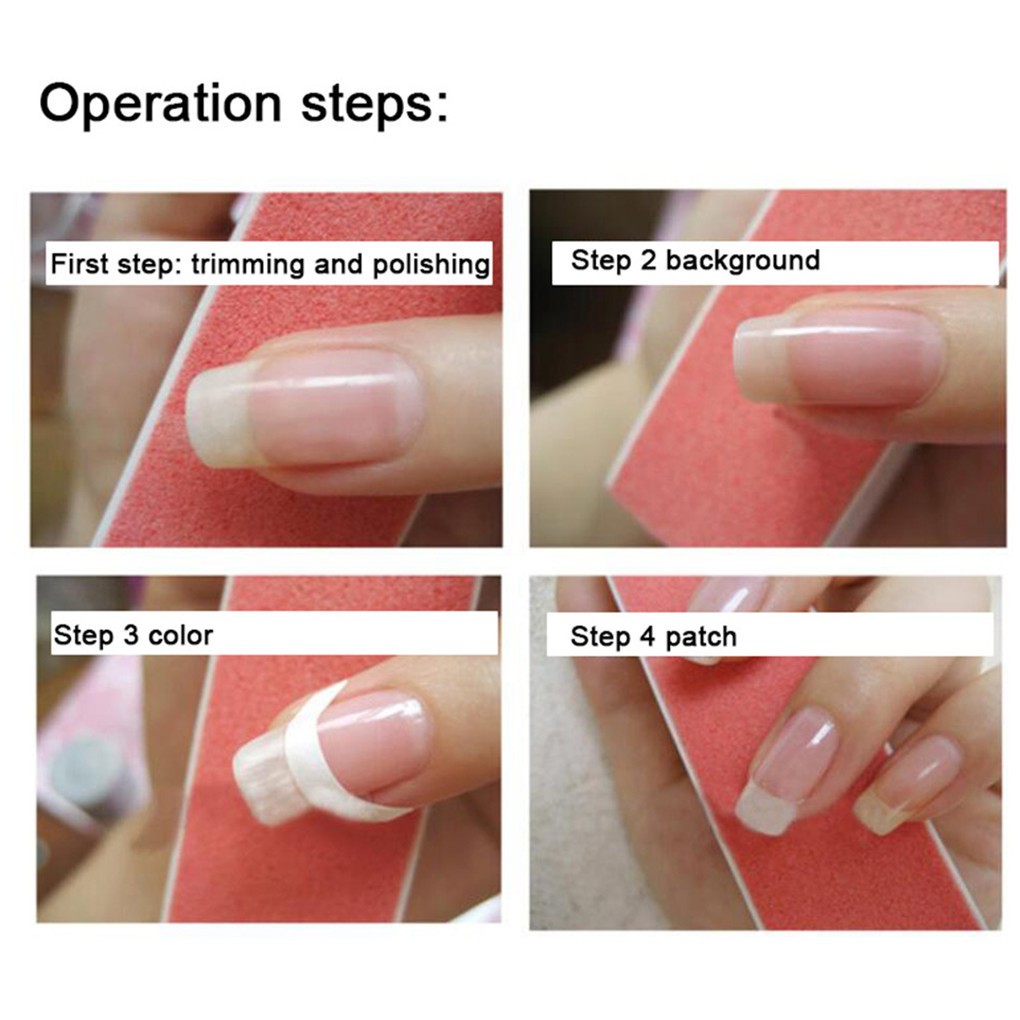 Operation steps:

First step: trimming and polishing

Step 2 background

Step 3 color

Step 4 patch