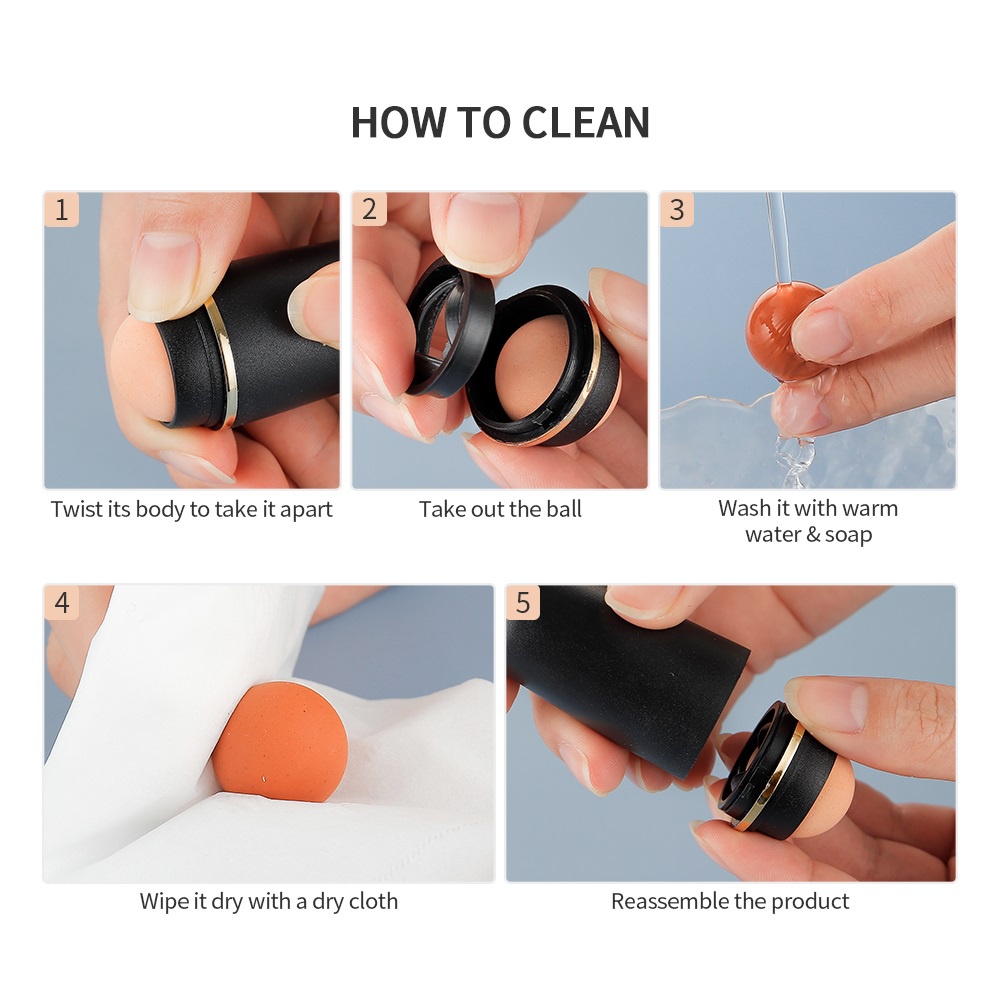 HOW TO CLEAN

1

Twist its body to take it apart

2

Take out the ball

3

Wash it with warm water & soap

4

Wipe it dry with a dry cloth

5

Reassemble the product