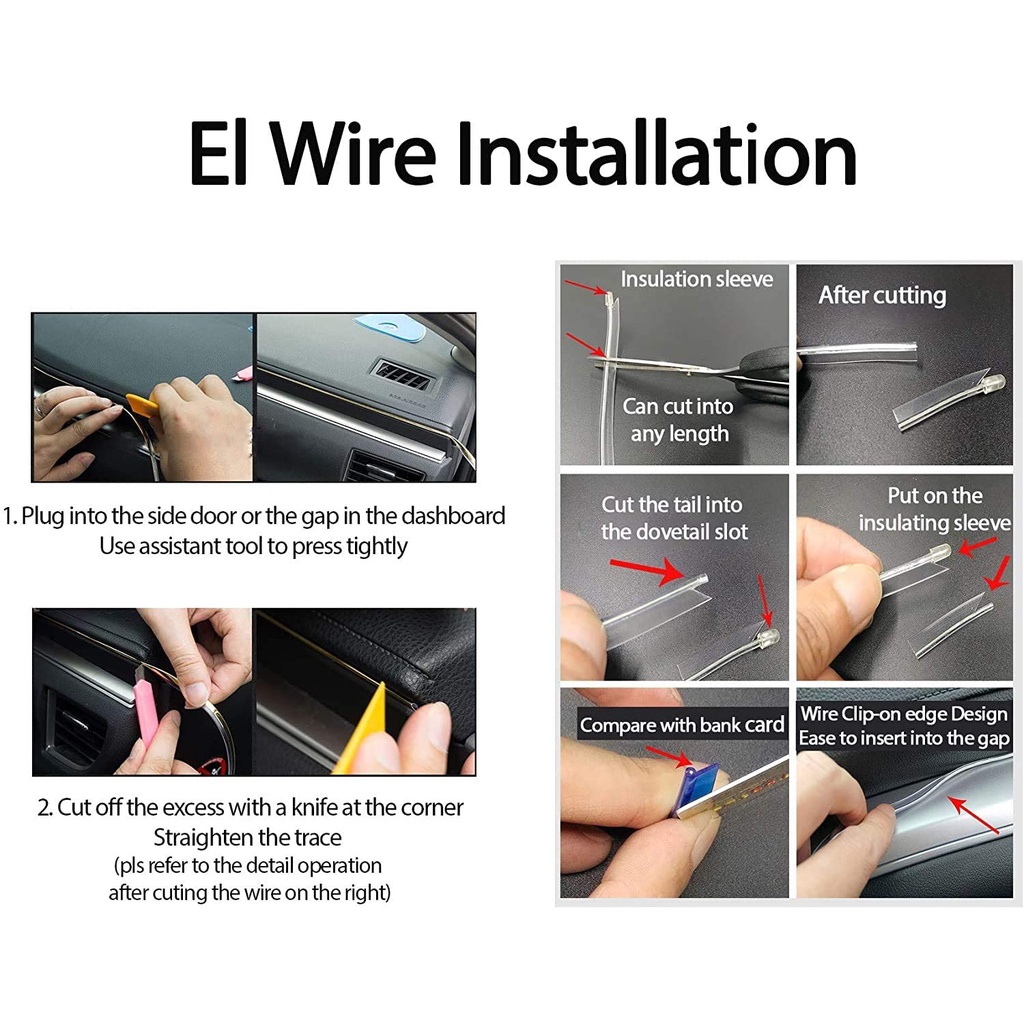 El Wire Installation

1. Plug into the side door or the gap in the dashboard
Use assistant tool to press tightly

2. Cut off the excess with a knife at the corner
Straighten the trace
(pls refer to the detail operation after cuting the wire on the right)

Insulation sleeve

Can cut into any length

After cutting

Cut the tail into the dovetail slot

Put on the insulating sleeve

Compare with bank card

Wire Clip-on edge Design
Ease to insert into the gap