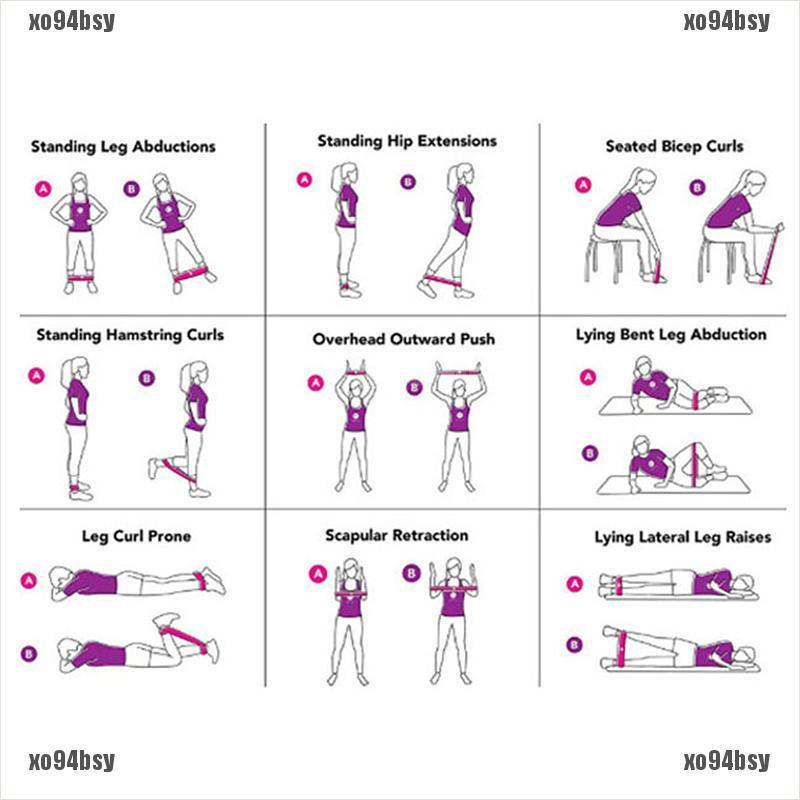 xo94bsy xo94bsy

Standing Leg Abductions

A B

Standing Hip Extensions

A B

Seated Bicep Curls

A B

Standing Hamstring Curls

A B

Overhead Outward Push

A B

Lying Bent Leg Abduction

A

B

Leg Curl Prone

A

B

Scapular Retraction

A B

Lying Lateral Leg Raises

A

B

xo94bsy xo94bsy