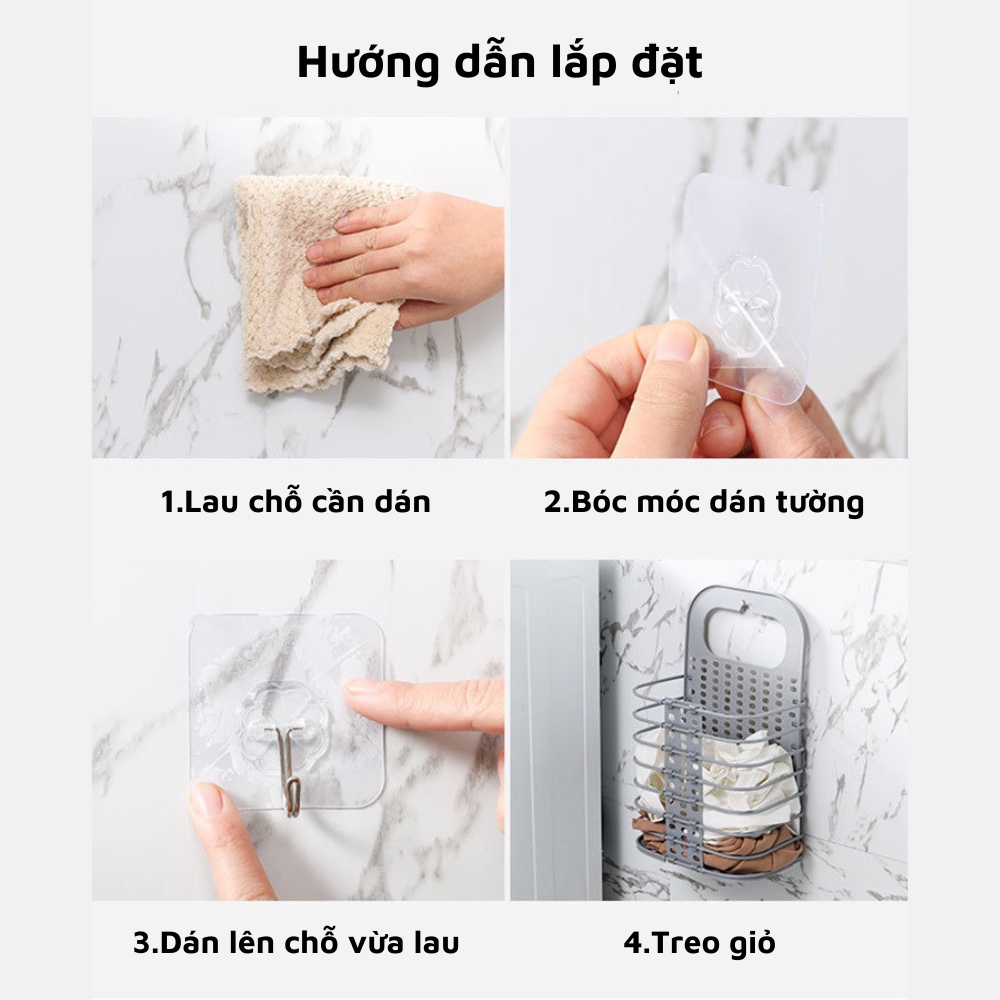 Hướng dẫn lắp đặt

1.Lau chỗ cần dán

2.Bóc móc dán tường

3.Dán lên chỗ vừa lau

4.Treo giỏ